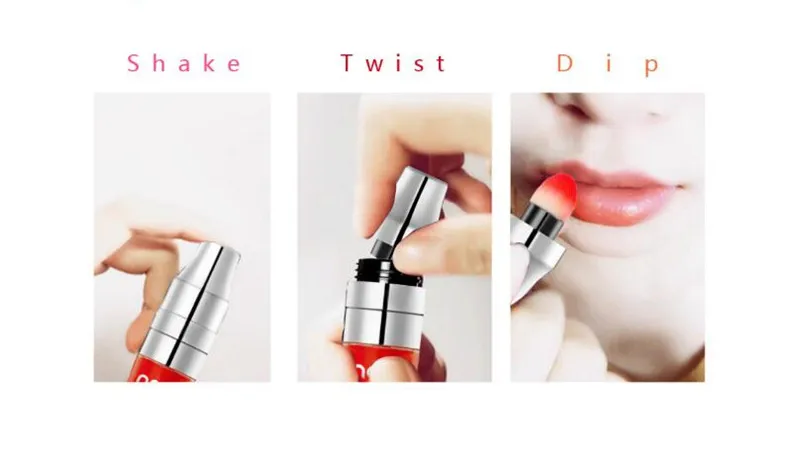 Shake

Twist

Dip