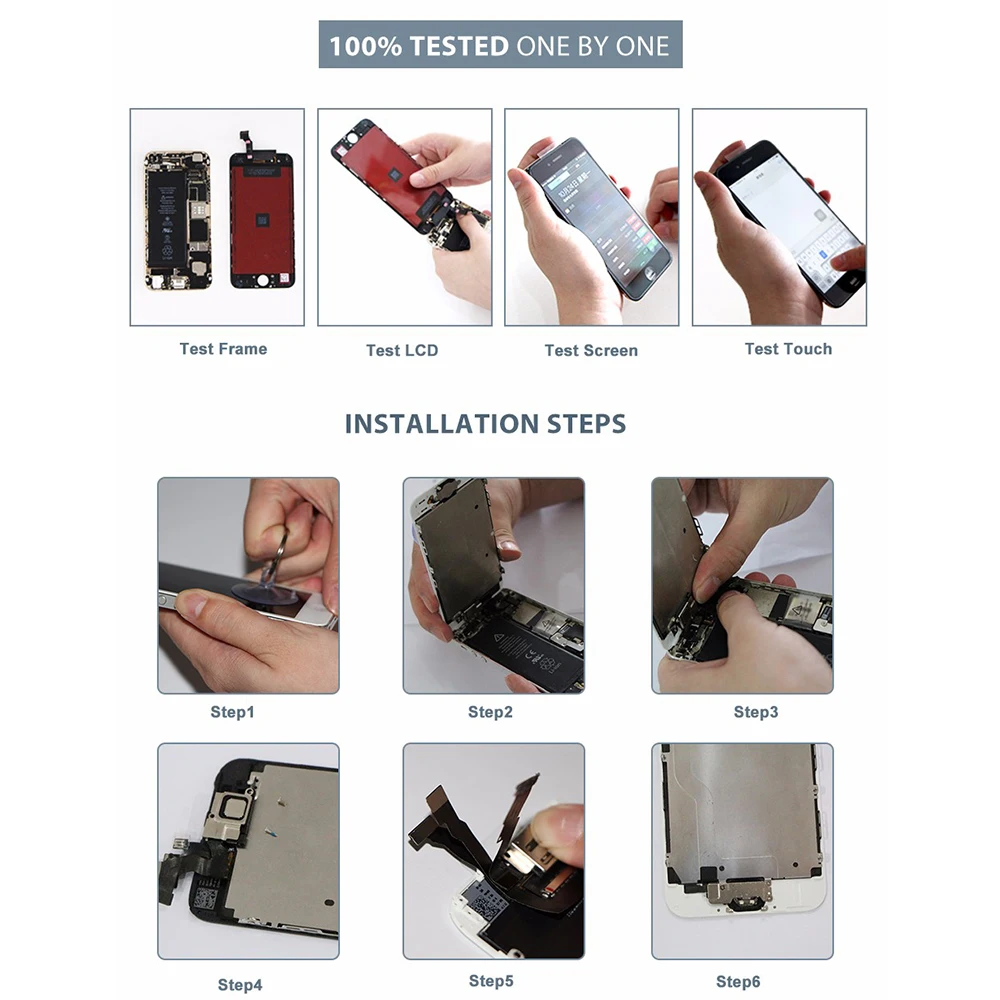 100% TESTED ONE BY ONE

Test Frame

Test LCD

Test Screen

Test Touch

INSTALLATION STEPS

Step1

Step2

Step3

Step4

Step5

Step6