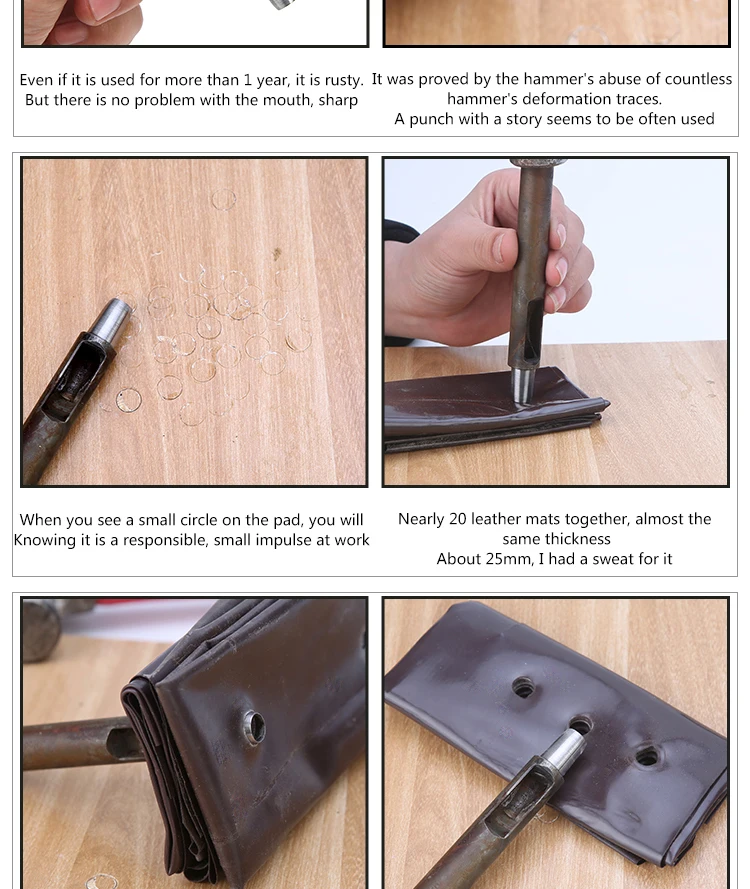 Even if it is used for more than 1 year, it is rusty.
But there is no problem with the mouth, sharp

It was proved by the hammer's abuse of countless hammer's deformation traces.
A punch with a story seems to be often used

When you see a small circle on the pad, you will
Knowing it is a responsible, small impulse at work

Nearly 20 leather mats together, almost the same thickness
About 25mm, I had a sweat for it