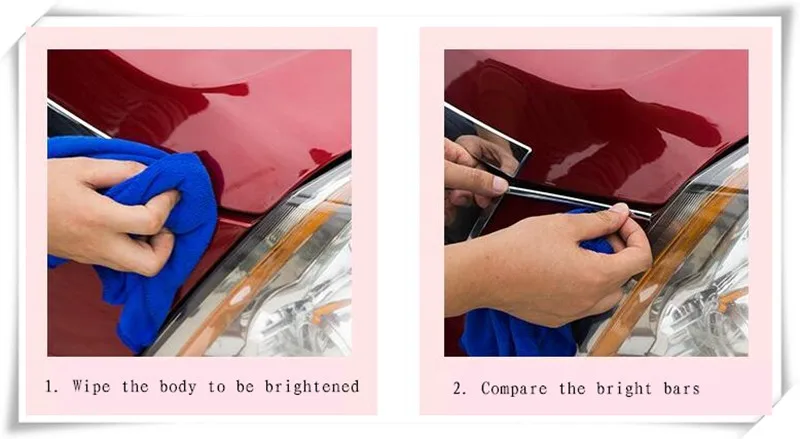 1. Wipe the body to be brightened

2. Compare the bright bars