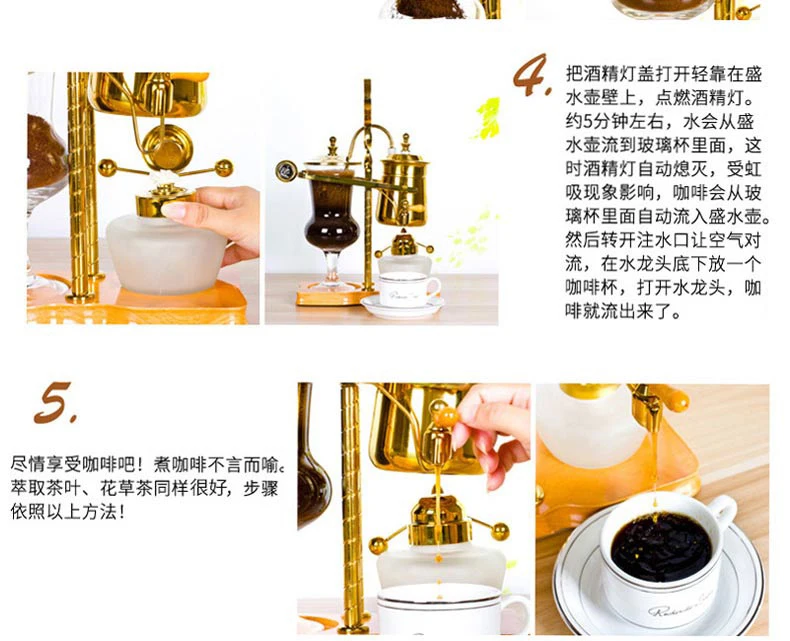 4.

把酒精灯盖打开轻靠在盛水壶壁上，点燃酒精灯。约5分钟左右，水会从盛水壶流到玻璃杯里面，这时酒精灯自动熄灭，受虹吸现象影响，咖啡会从玻璃杯里面自动流入盛水壶。然后转开注水口让空气对流，在水龙头底下放一个咖啡杯，打开水龙头，咖啡就流出来了。

5.

尽情享受咖啡吧！煮咖啡不言而喻。萃取茶叶、花草茶同样很好，步骤依照以上方法！