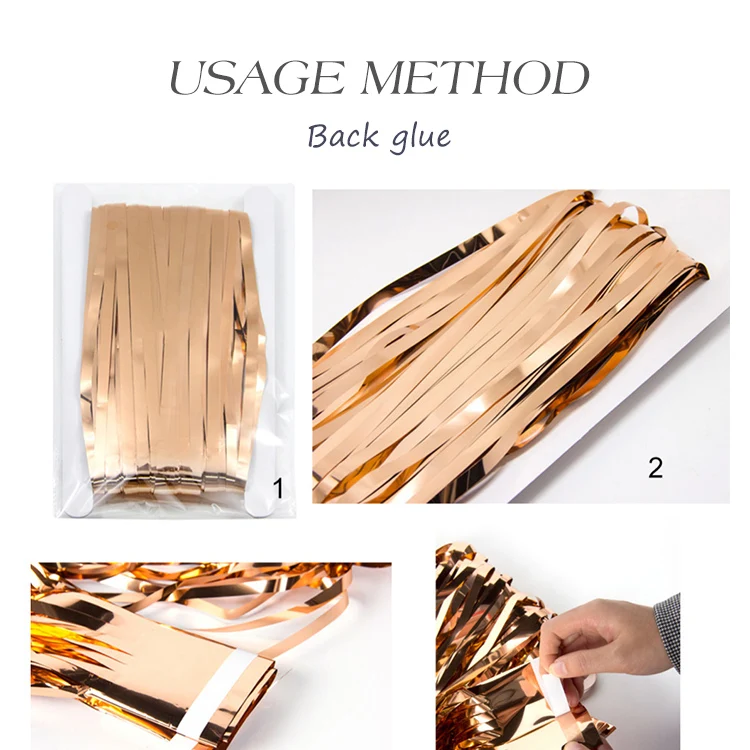 USAGE METHOD

Back glue

1

2