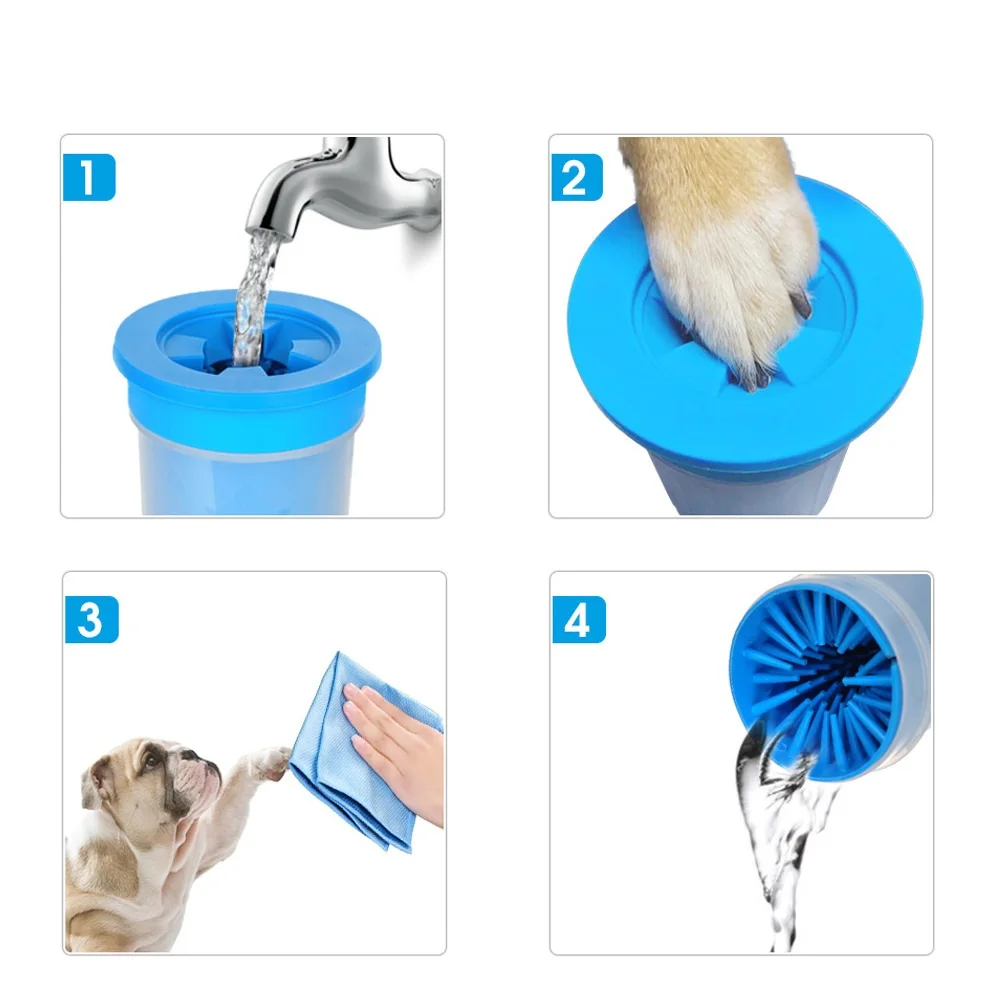 1

2

3

4