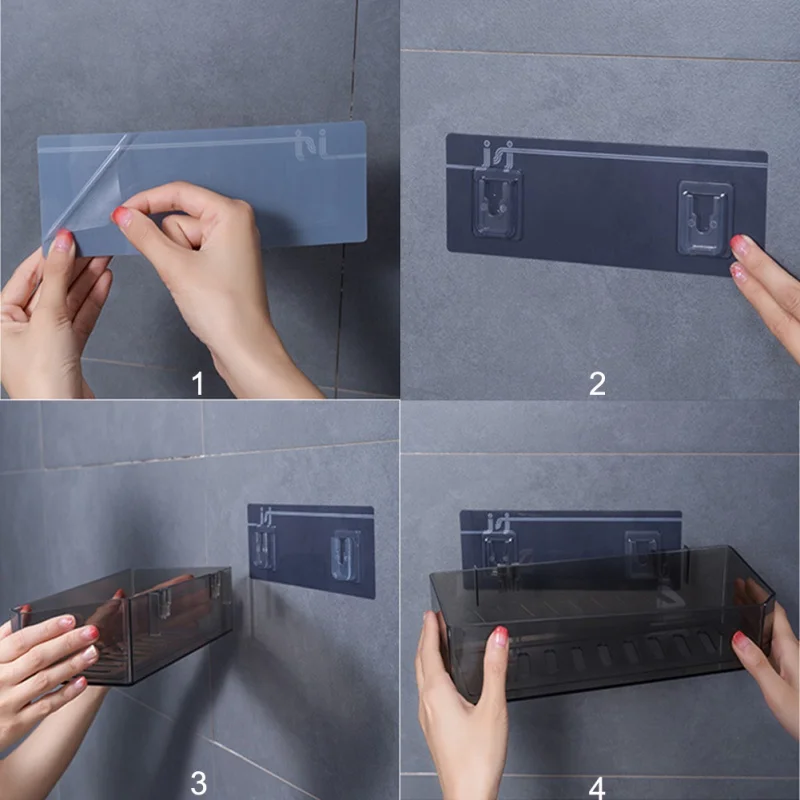 1
2
3
4