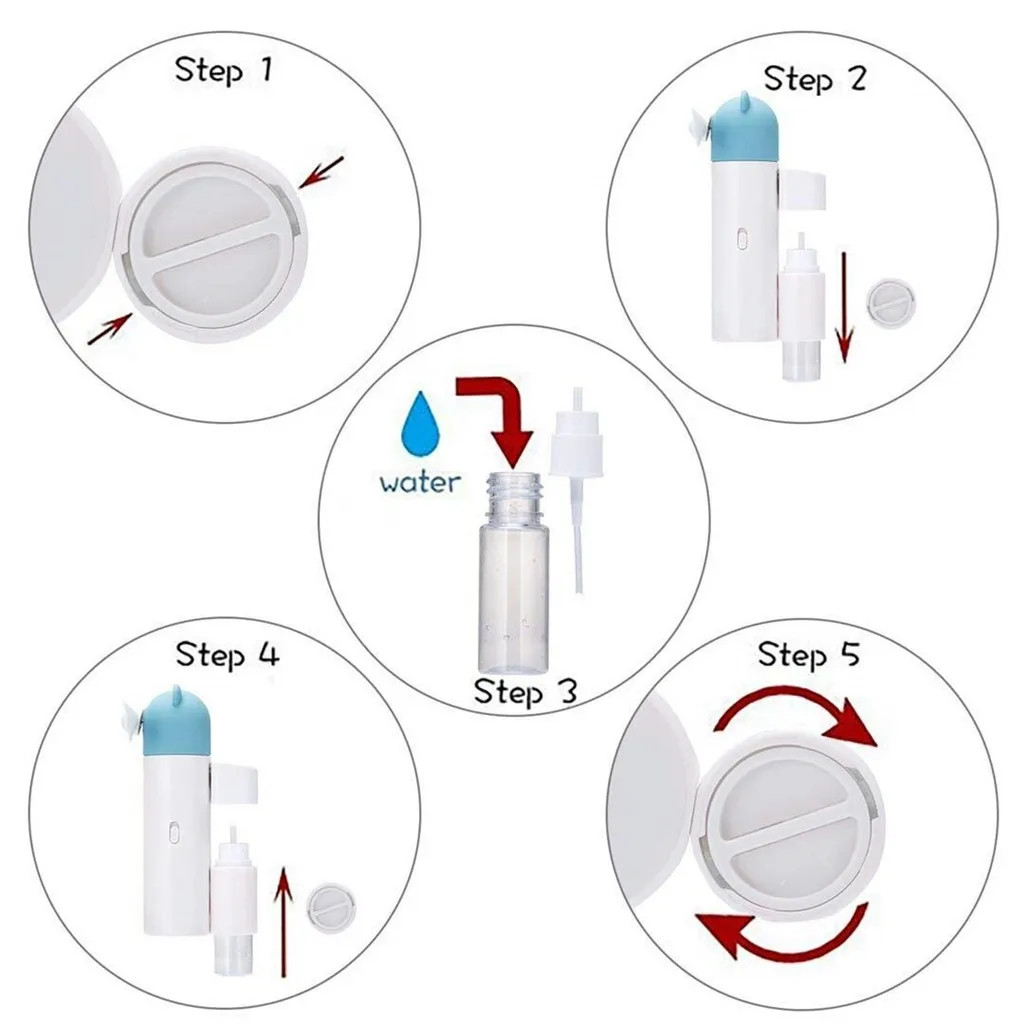 Step 1

Step 2

water

Step 3

Step 4

Step 5