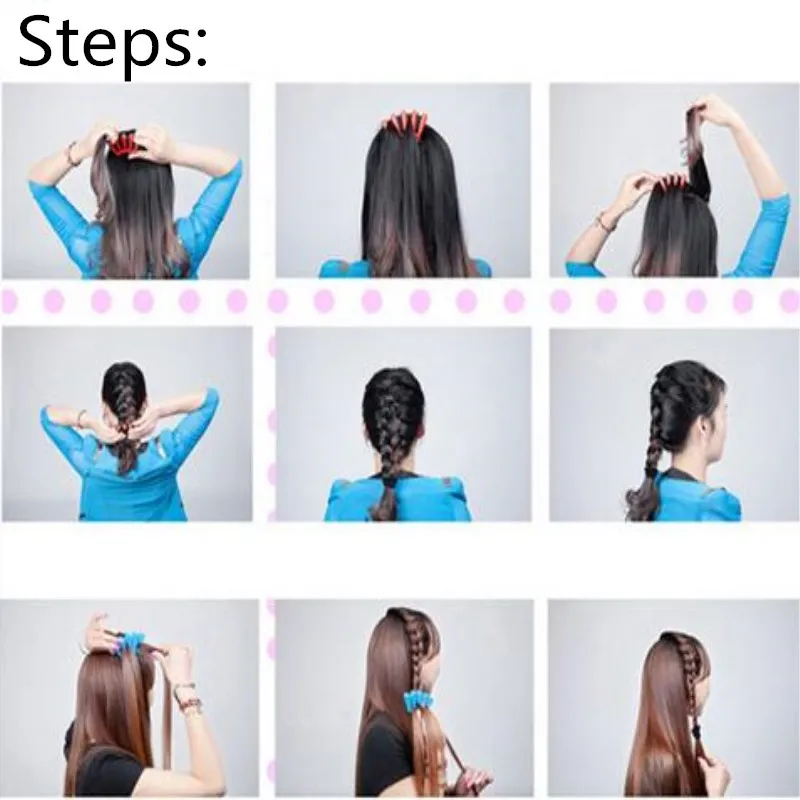 Steps: