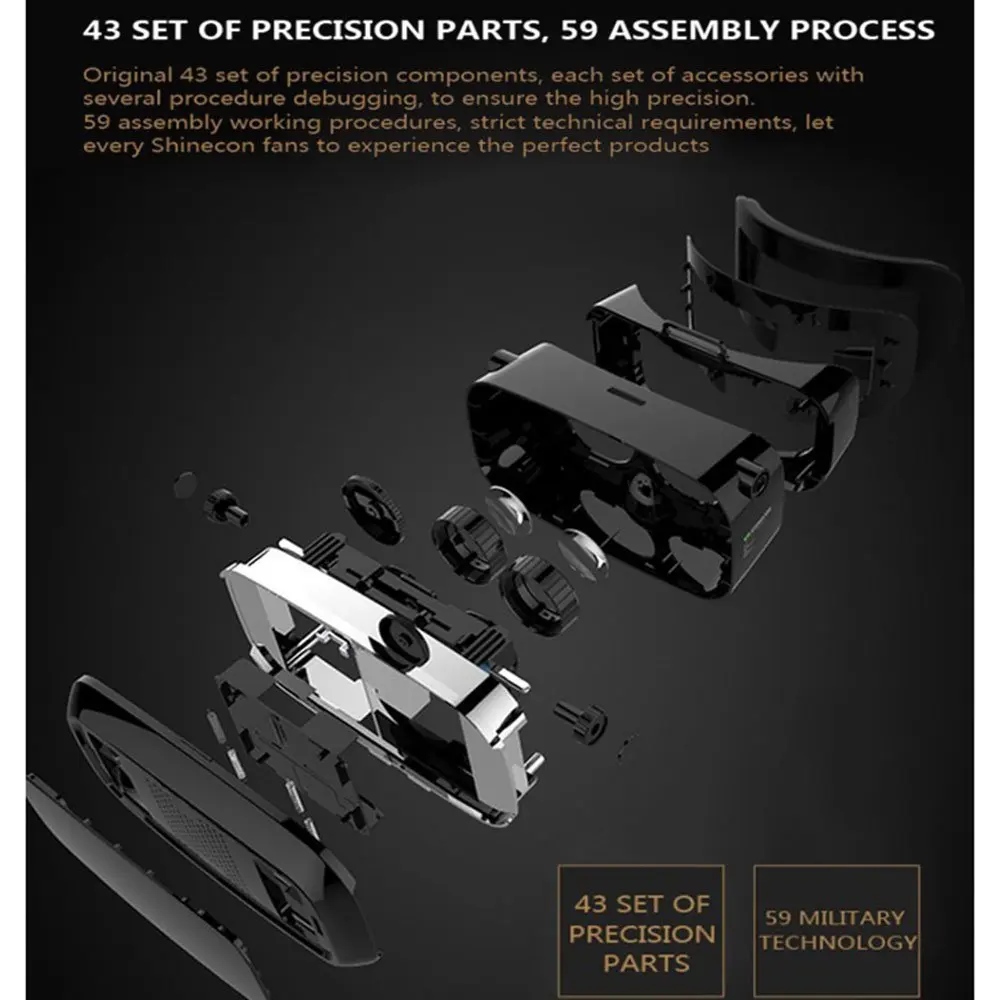 43 SET OF PRECISION PARTS, 59 ASSEMBLY PROCESS

Original 43 set of precision components, each set of accessories with several procedure debugging, to ensure the high precision.
59 assembly working procedures, strict technical requirements, let every Shinecon fans to experience the perfect products

43 SET OF PRECISION PARTS

59 MILITARY TECHNOLOGY