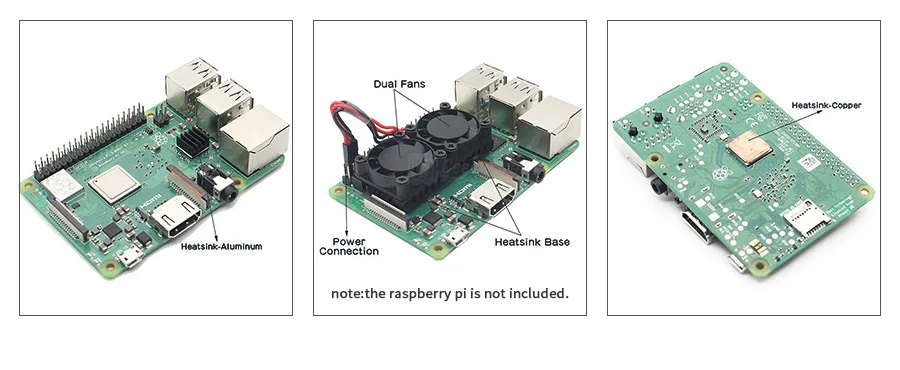 Heatsink-Aluminum

Dual Fans

Power Connection

Heatsink Base

note:the raspberry pi is not included.

Heatsink-Copper