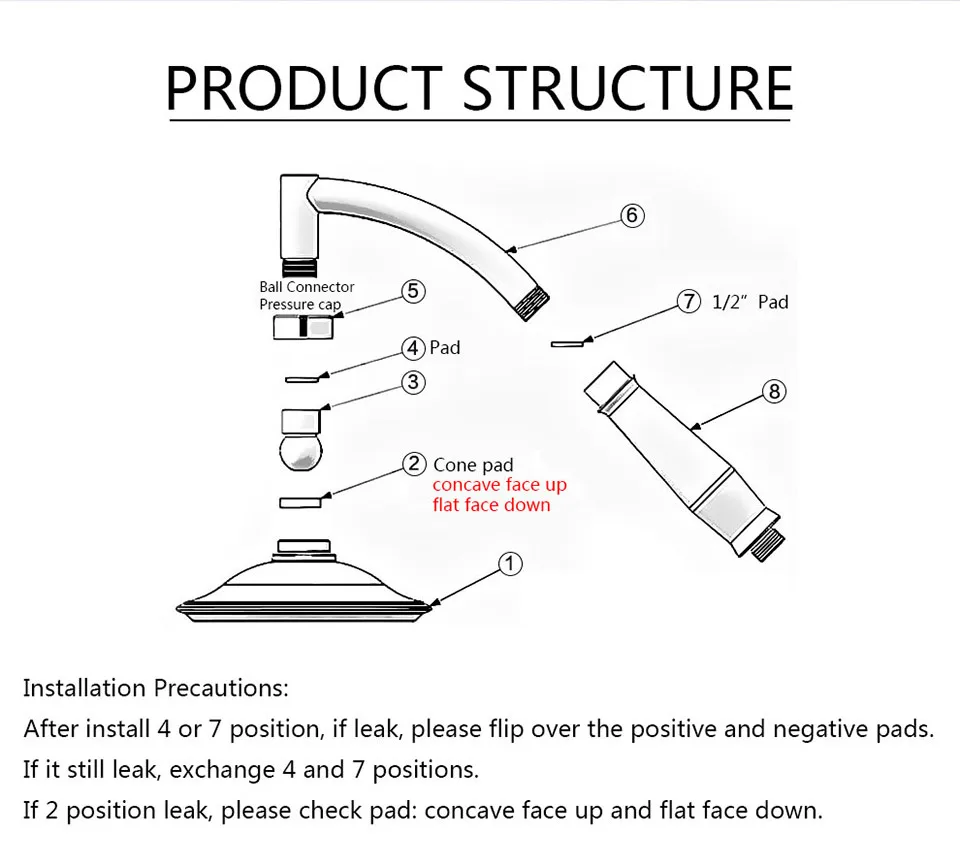 PRODUCT STRUCTURE

6

Ball Connector
Pressure cap
5

7 1/2" Pad

4 Pad

3

8

2 Cone pad
concave face up
flat face down

1

Installation Precautions:
After install 4 or 7 position, if leak, please flip over the positive and negative pads.
If it still leak, exchange 4 and 7 positions.
If 2 position leak, please check pad: concave face up and flat face down.