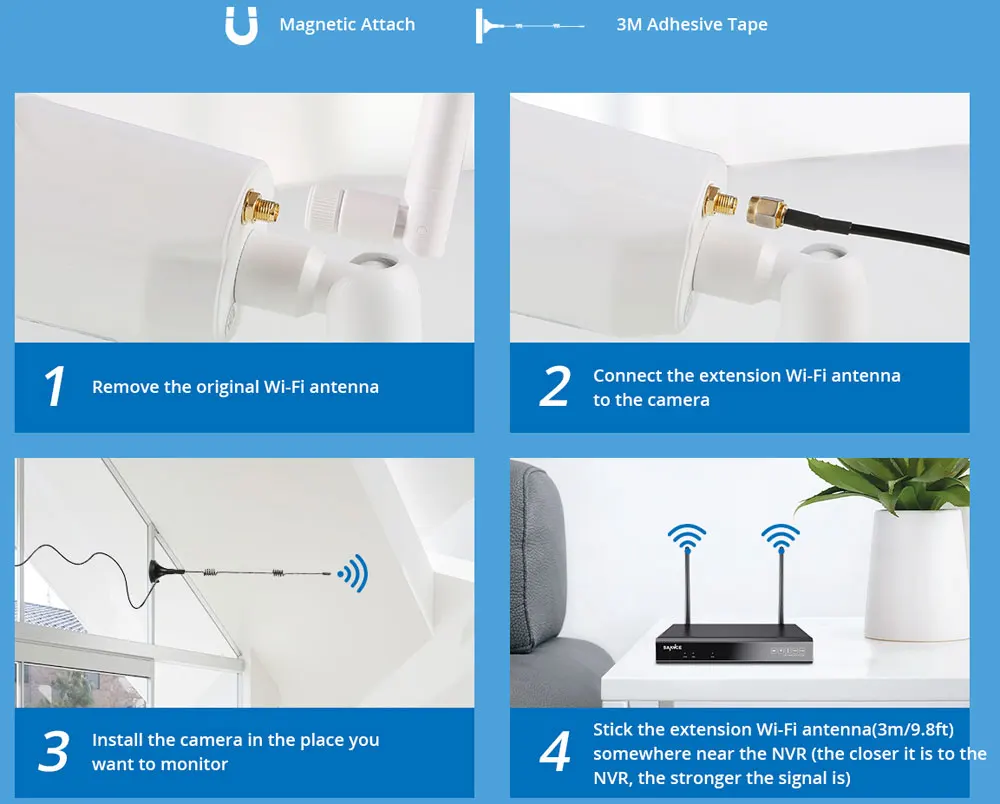 Magnetic Attach

3M Adhesive Tape

1 Remove the original Wi-Fi antenna

2 Connect the extension Wi-Fi antenna to the camera

3 Install the camera in the place you want to monitor

SANNCE

4 Stick the extension Wi-Fi antenna(3m/9.8ft) somewhere near the NVR (the closer it is to the NVR, the stronger the signal is)