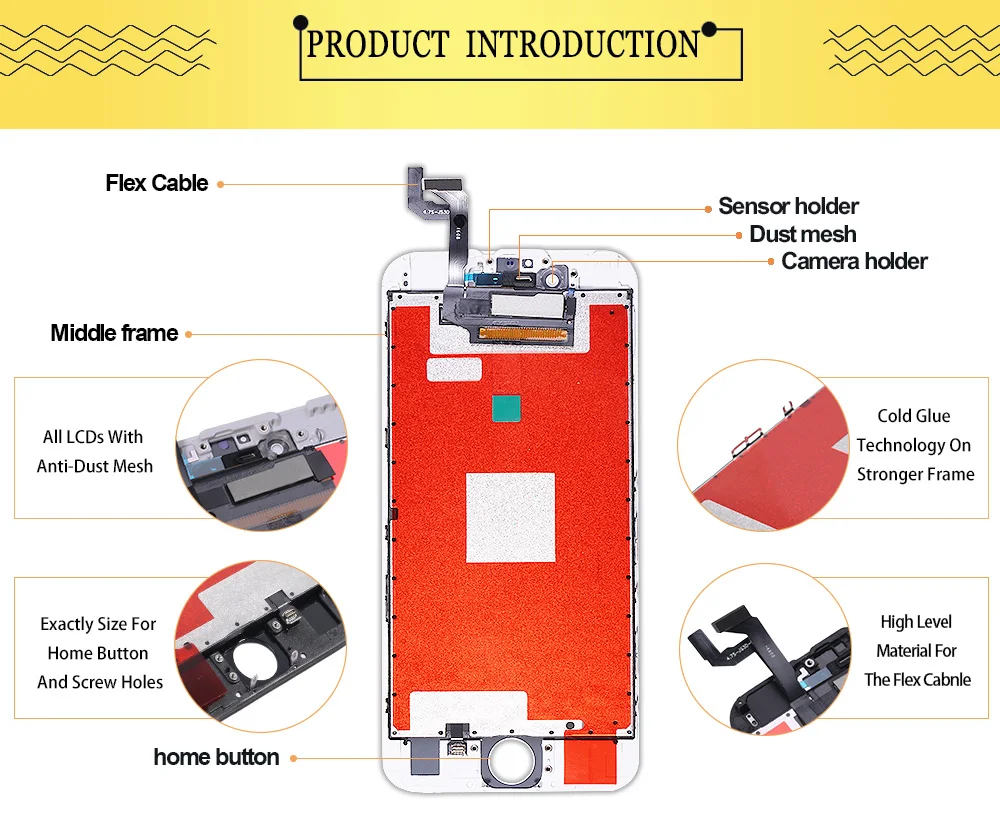 PRODUCT INTRODUCTION

Flex Cable

Sensor holder

Dust mesh

Camera holder

Middle frame

All LCDs With Anti-Dust Mesh

Cold Glue Technology On Stronger Frame

Exactly Size For Home Button And Screw Holes

High Level Material For The Flex Cabnle

home button