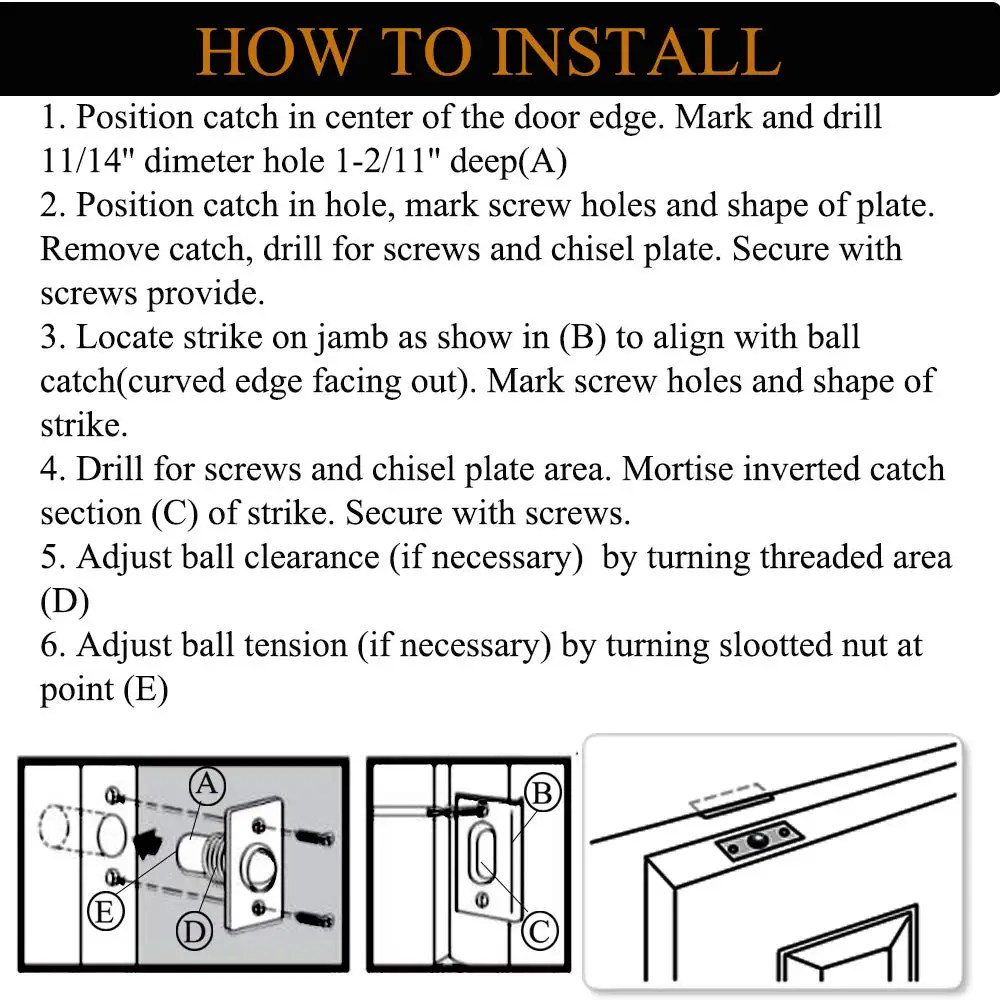 HOW TO INSTALL

1. Position catch in center of the door edge. Mark and drill 11/14" dimeter hole 1-2/11" deep(A)
2. Position catch in hole, mark screw holes and shape of plate. Remove catch, drill for screws and chisel plate. Secure with screws provide.
3. Locate strike on jamb as show in (B) to align with ball catch(curved edge facing out). Mark screw holes and shape of strike.
4. Drill for screws and chisel plate area. Mortise inverted catch section (C) of strike. Secure with screws.
5. Adjust ball clearance (if necessary) by turning threaded area (D)
6. Adjust ball tension (if necessary) by turning slootted nut at point (E)

A
E
D
B
C