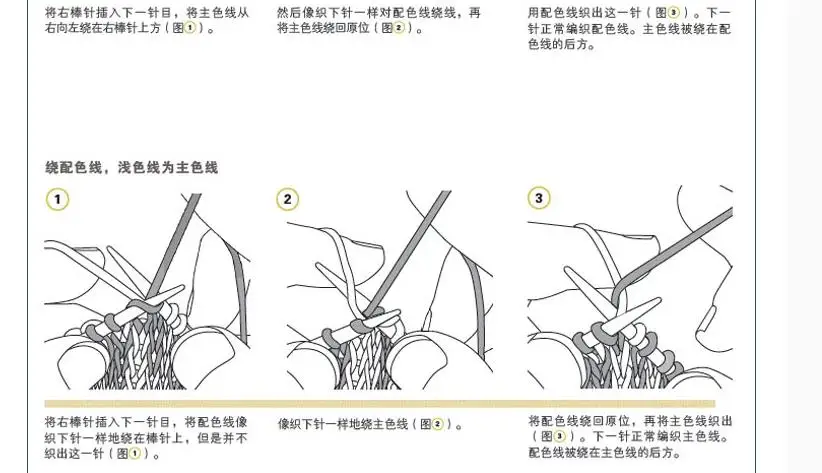 将右棒针插入下一针目，将主色线从右向左绕在右棒针上方（图1）。

然后像织下针一样对配色线绕线，再将主色线绕回原位（图2）。

用配色线织出这一针（图3）。下一针正常编织配色线。主色线被绕在配色线的后方。

绕配色线，浅色线为主色线

1

2

3

将右棒针插入下一针目，将配色线像织下针一样地绕在棒针上，但是并不织出这一针（图1）。

像织下针一样地绕主色线（图2）。

将配色线绕回原位，再将主色线织出（图3）。下一针正常编织主色线。配色线被绕在主色线的后方。