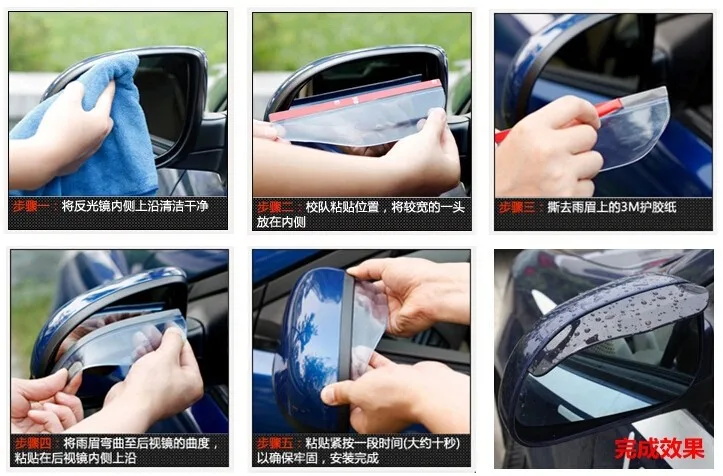 步骤一：将反光镜内侧上沿清洁干净

步骤二：校队粘贴位置，将较宽的一头放在内侧

步骤三：撕去雨眉上的3M护胶纸

步骤四：将雨眉弯曲至后视镜的曲度，粘贴在后视镜内侧上沿

步骤五：粘贴紧按一段时间(大约十秒)以确保牢固，安装完成

完成效果