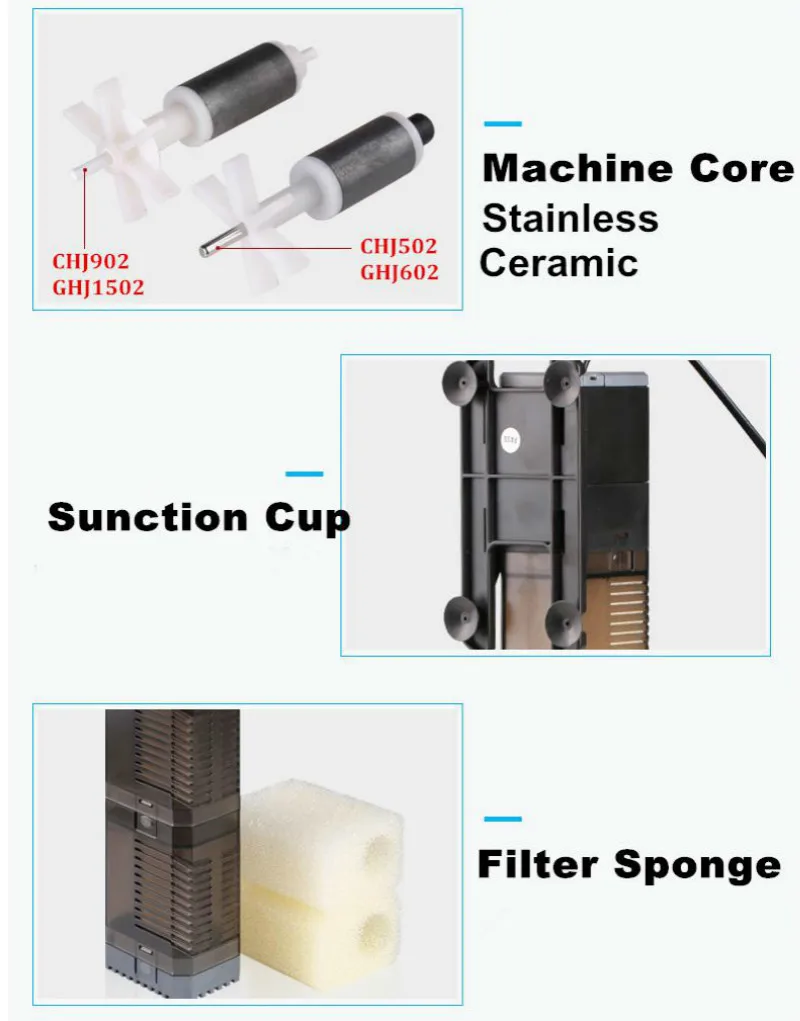 CHJ902
GHJ1502

CHJ502
GHJ602

Machine Core
Stainless
Ceramic

Sunction Cup

Filter Sponge