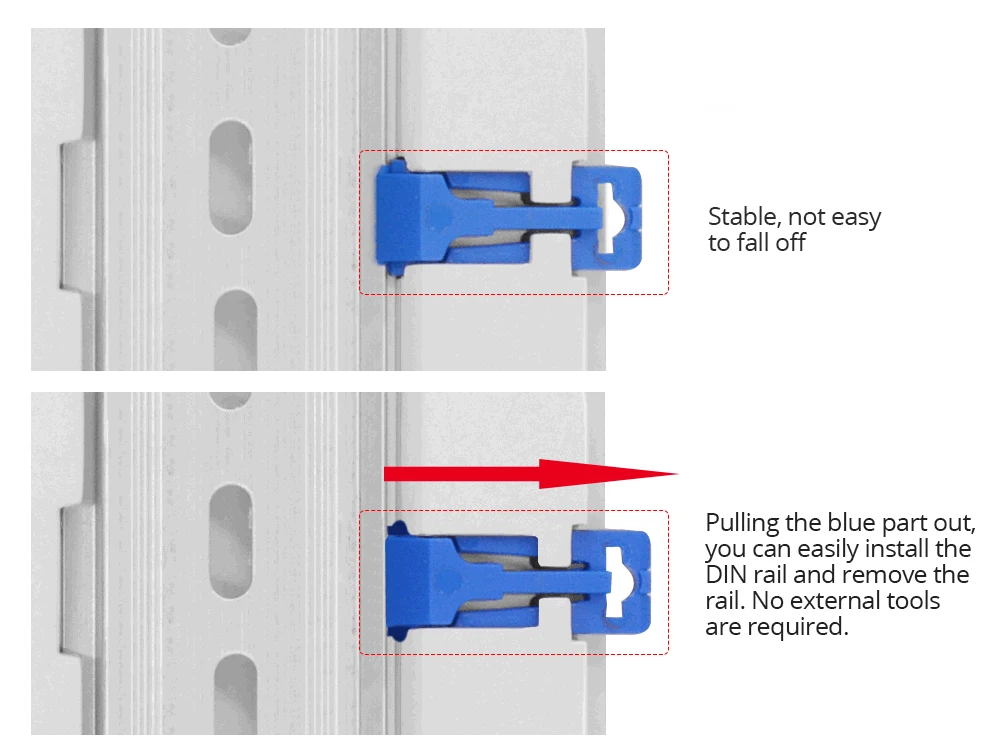 Stable, not easy to fall off

Pulling the blue part out, you can easily install the DIN rail and remove the rail. No external tools are required.