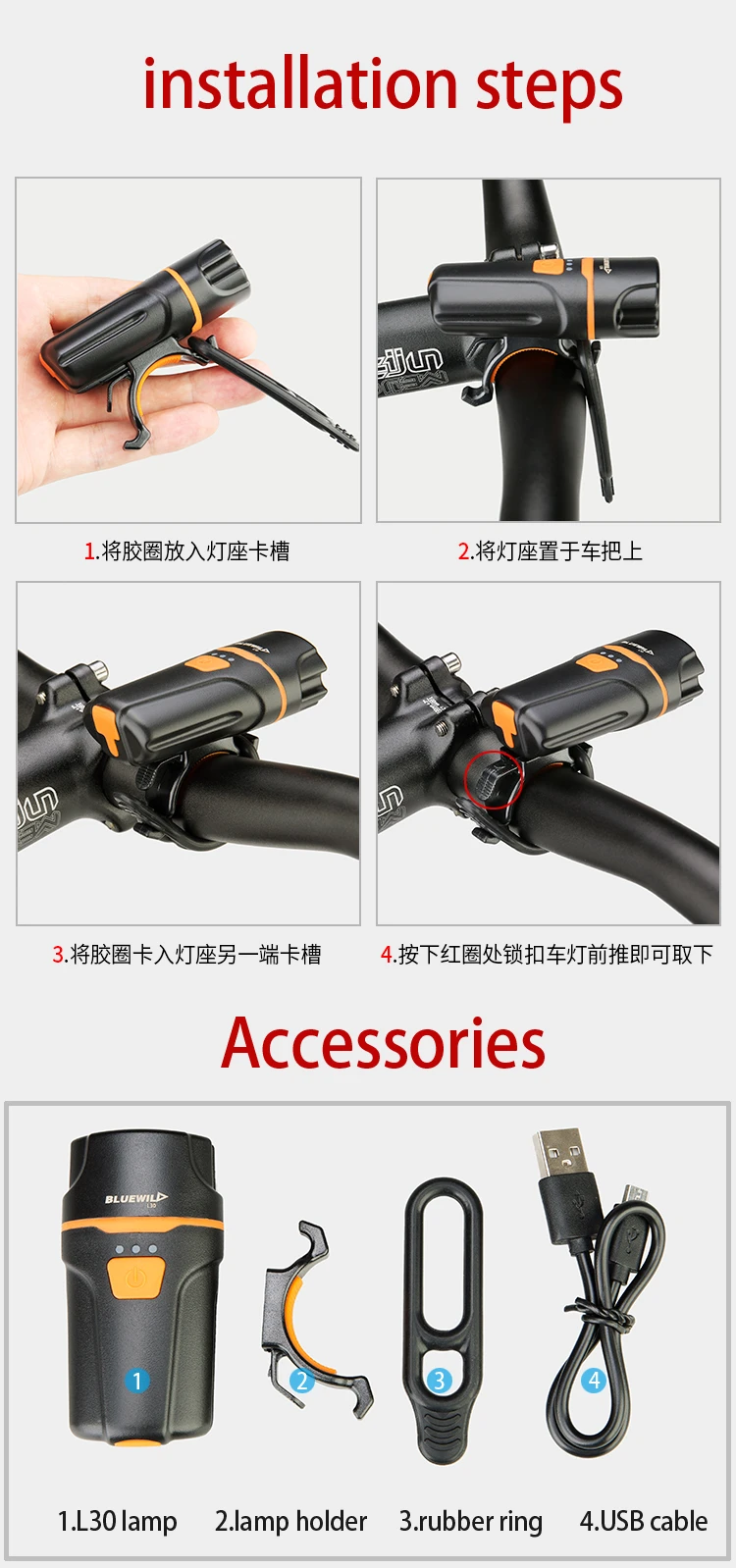 installation steps

1.将胶圈放入灯座卡槽

2.将灯座置于车把上

3.将胶圈卡入灯座另一端卡槽

4.按下红圈处锁扣车灯前推即可取下

Accessories

BLUEWILD L30

1

2

3

4

1.L30 lamp 2.lamp holder 3.rubber ring 4.USB cable