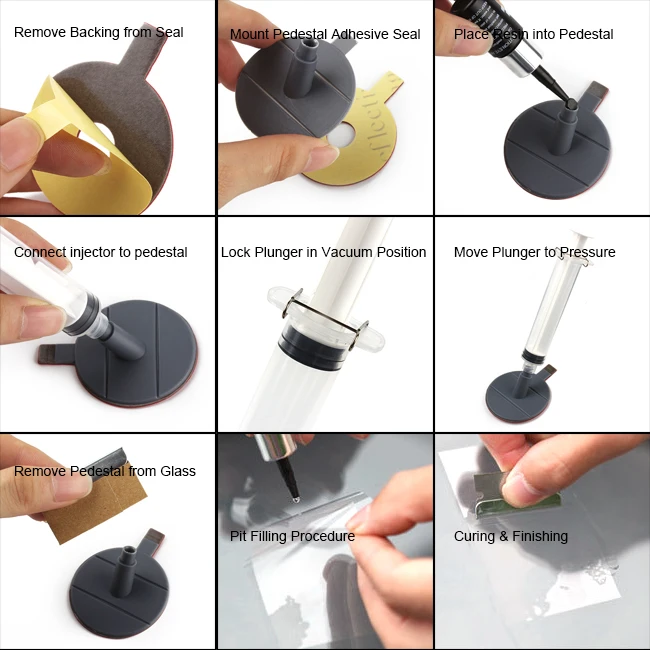 Remove Backing from Seal

Mount Pedestal Adhesive Seal

Place Resin into Pedestal

Connect injector to pedestal

Lock Plunger in Vacuum Position

Move Plunger to Pressure

Remove Pedestal from Glass

Pit Filling Procedure

Curing & Finishing