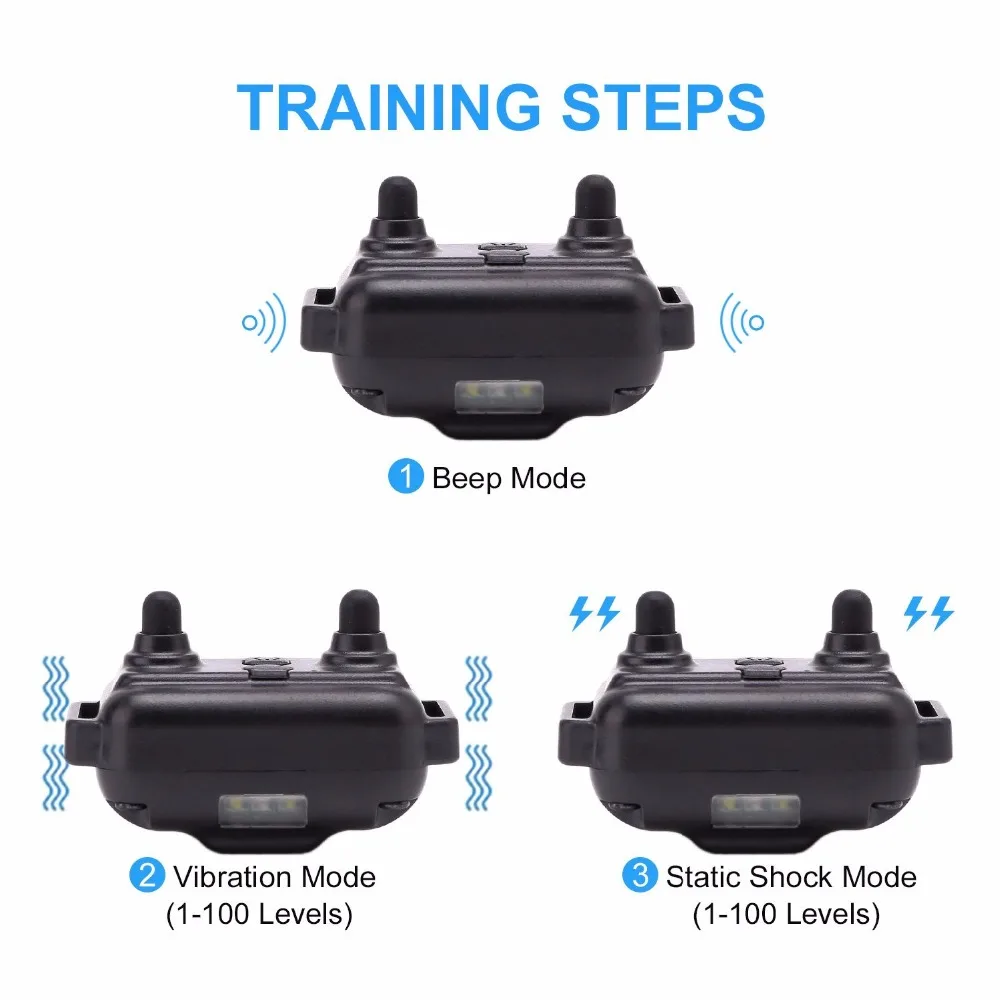 TRAINING STEPS

1 Beep Mode

2 Vibration Mode (1-100 Levels)

3 Static Shock Mode (1-100 Levels)