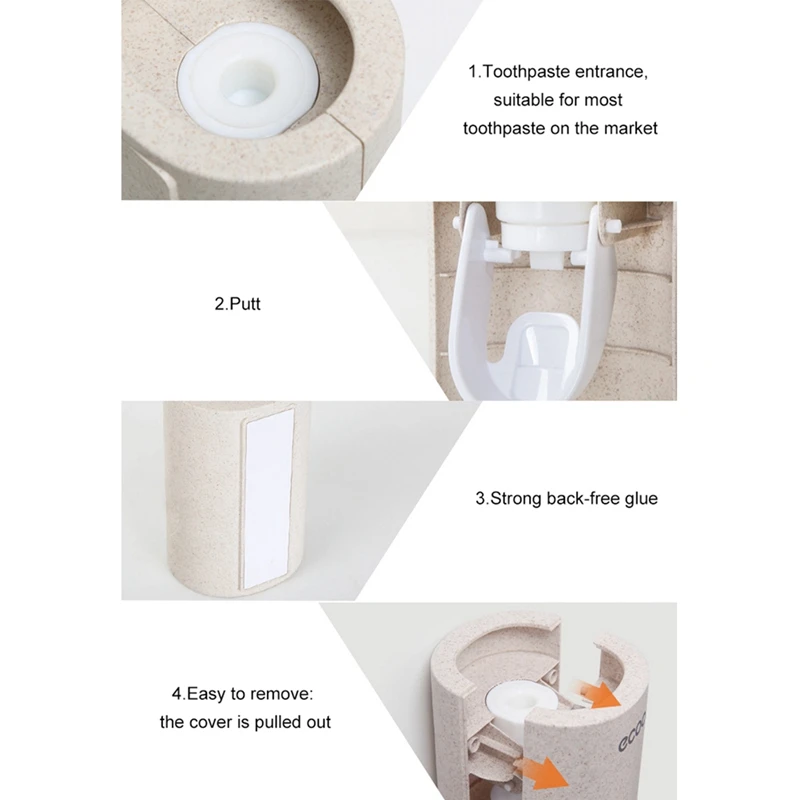 1.Toothpaste entrance, suitable for most toothpaste on the market

2.Putt

3.Strong back-free glue

4.Easy to remove: the cover is pulled out

ecoc