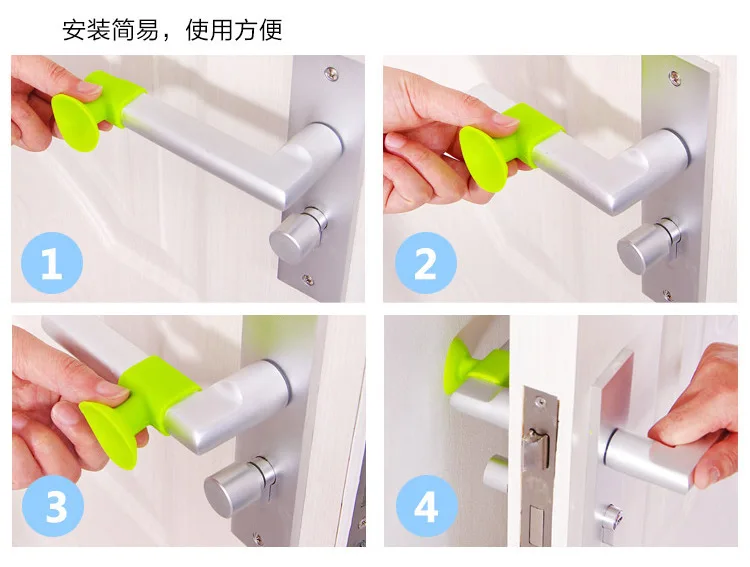 安装简易，使用方便

1

2

3

4