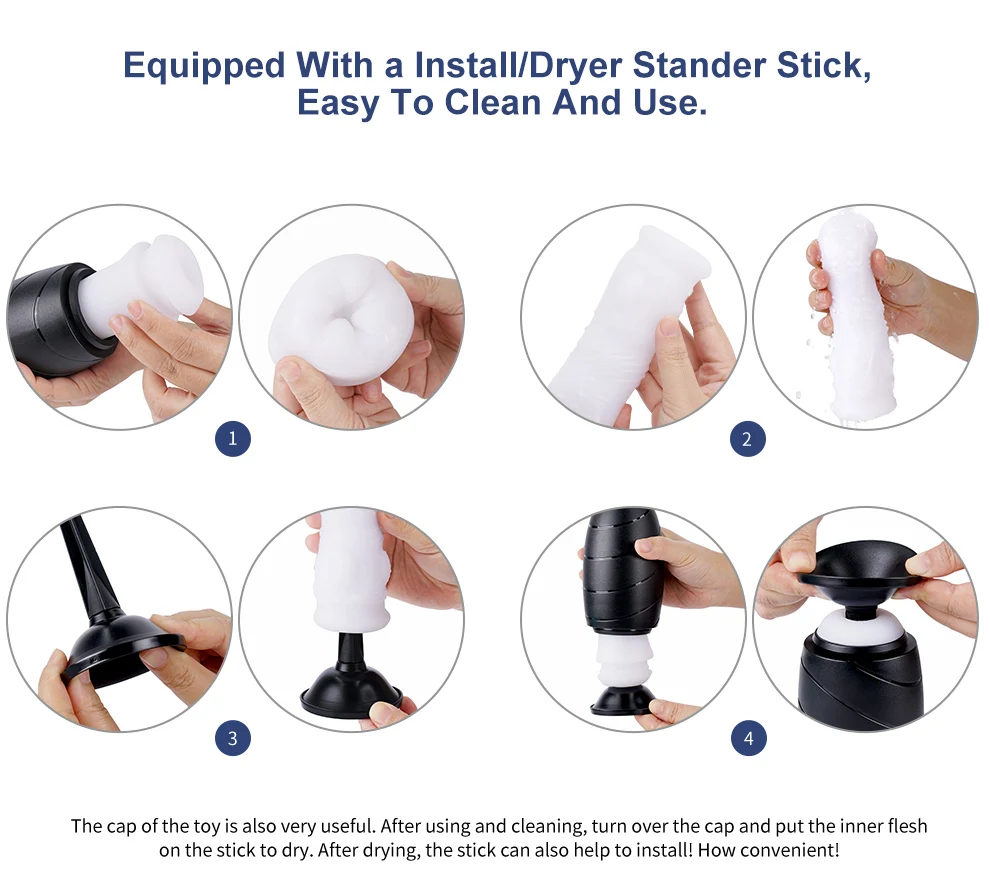 Equipped With a Install/Dryer Stander Stick, Easy To Clean And Use.

1

2

3

4

The cap of the toy is also very useful. After using and cleaning, turn over the cap and put the inner flesh on the stick to dry. After drying, the stick can also help to install! How convenient!