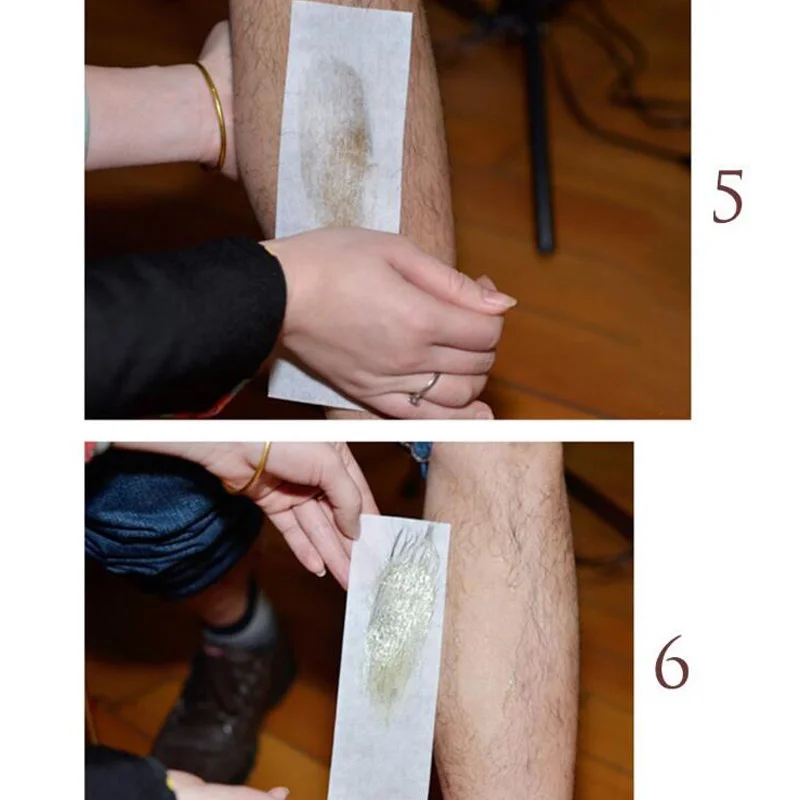 5

6