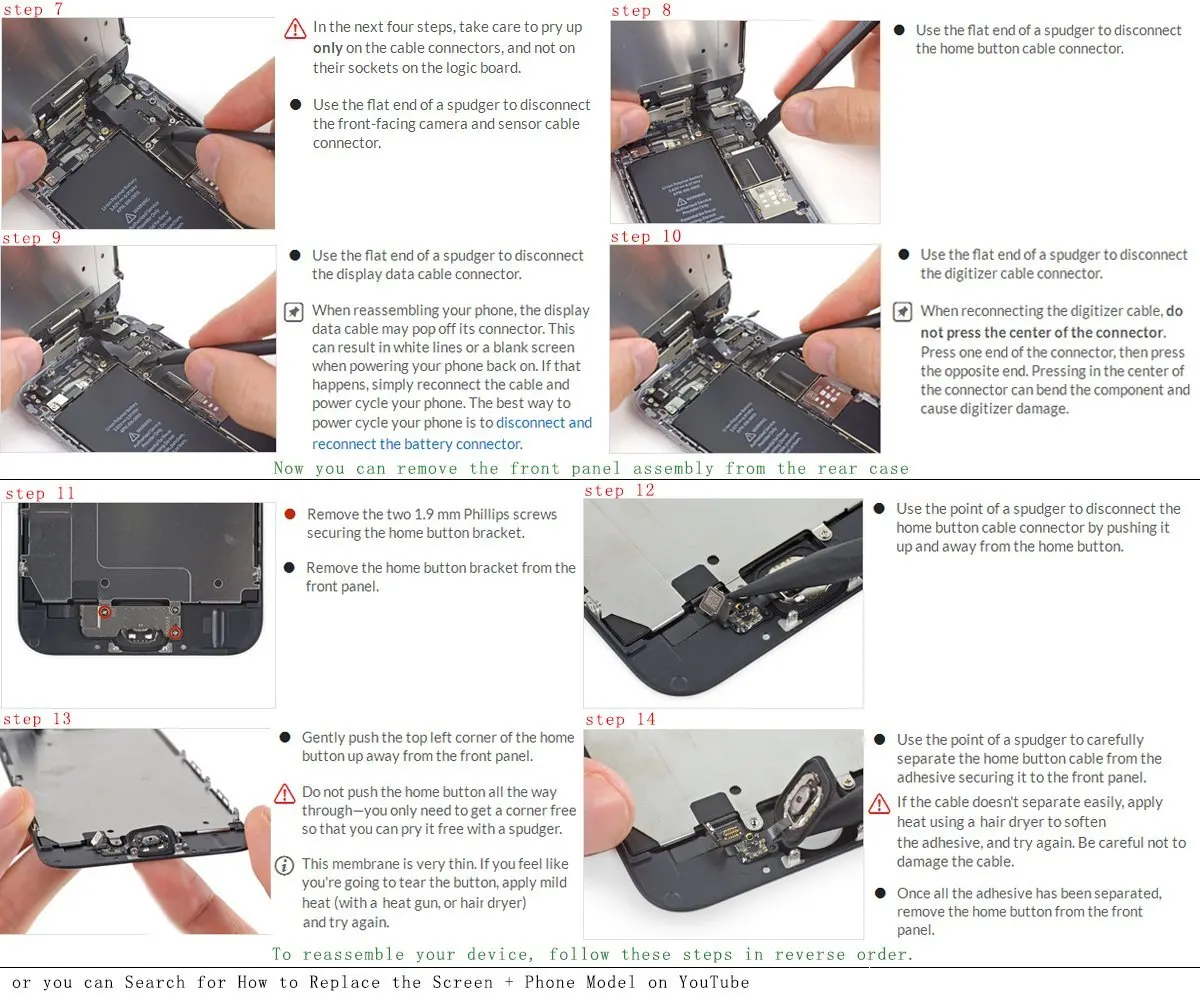 step 7

In the next four steps, take care to pry up **only** on the cable connectors, and not on their sockets on the logic board.

Use the flat end of a spudger to disconnect the front-facing camera and sensor cable connector.

step 8

Use the flat end of a spudger to disconnect the home button cable connector.

step 9

Use the flat end of a spudger to disconnect the display data cable connector.

When reassembling your phone, the display data cable may pop off its connector. This can result in white lines or a blank screen when powering your phone back on. If that happens, simply reconnect the cable and power cycle your phone. The best way to power cycle your phone is to disconnect and reconnect the battery connector.

step 10

Use the flat end of a spudger to disconnect the digitizer cable connector.

When reconnecting the digitizer cable, **do not press the center of the connector**. Press one end of the connector, then press the opposite end. Pressing in the center of the connector can bend the component and cause digitizer damage.

Now you can remove the front panel assembly from the rear case

step 11

Remove the two 1.9 mm Phillips screws securing the home button bracket.

Remove the home button bracket from the front panel.

step 12

Use the point of a spudger to disconnect the home button cable connector by pushing it up and away from the home button.

step 13

Gently push the top left corner of the home button up away from the front panel.

Do not push the home button all the way through—you only need to get a corner free so that you can pry it free with a spudger.

This membrane is very thin. If you feel like you're going to tear the button, apply mild heat (with a heat gun, or hair dryer) and try again.

step 14

Use the point of a spudger to carefully separate the home button cable from the adhesive securing it to the front panel.

If the cable doesn't separate easily, apply heat using a hair dryer to soften the adhesive, and try again. Be careful not to damage the cable.

Once all the adhesive has been separated, remove the home button from the front panel.

To reassemble your device, follow these steps in reverse order.

or you can Search for How to Replace the Screen + Phone Model on YouTube