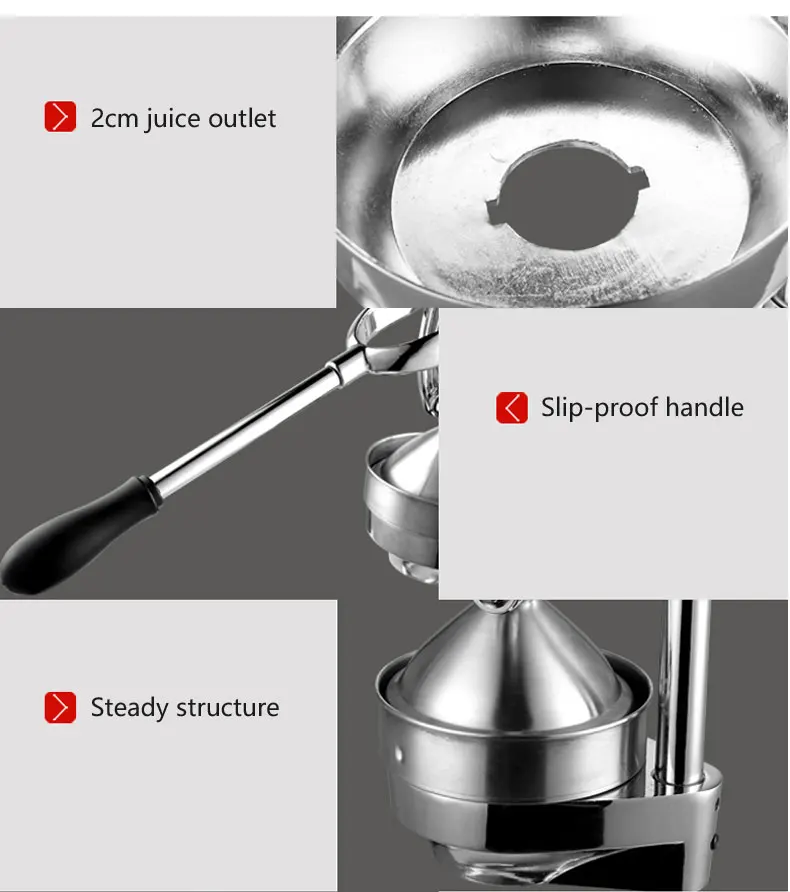 2cm juice outlet

Slip-proof handle

Steady structure