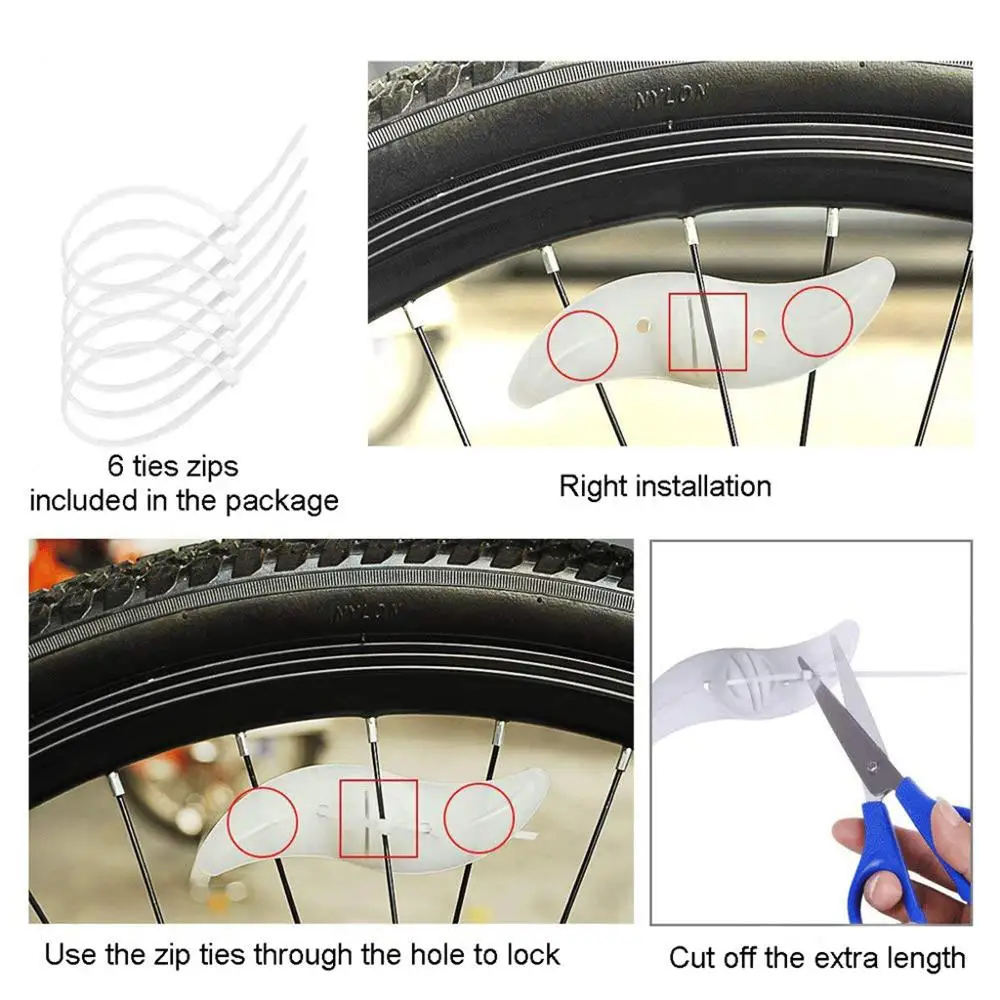 NYLON

6 ties zips
included in the package

Right installation

NYLON

Use the zip ties through the hole to lock

Cut off the extra length