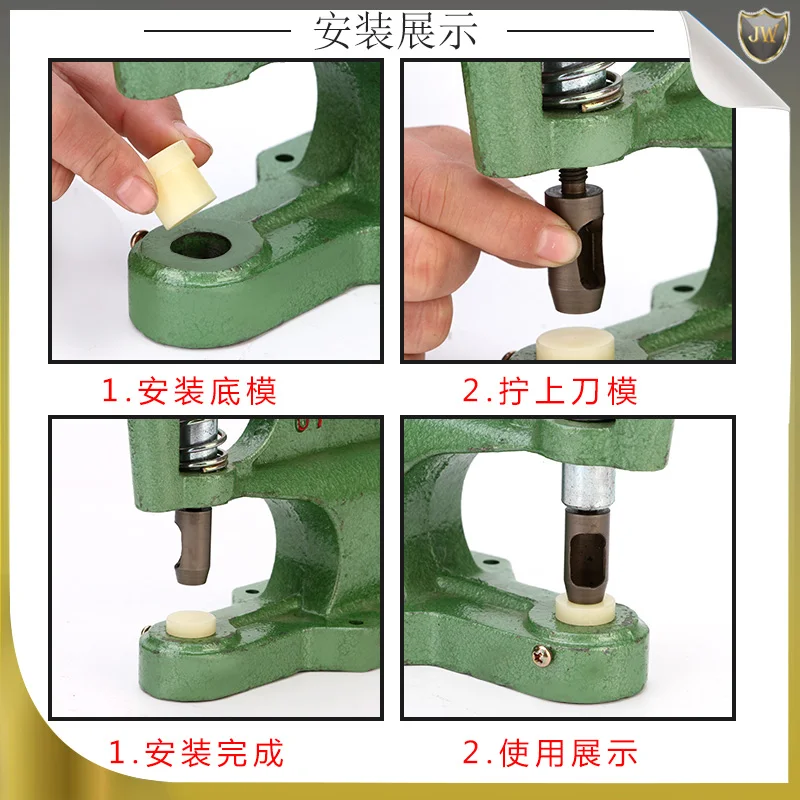 安装展示

JW

1.安装底模

2.拧上刀模

1.安装完成

2.使用展示