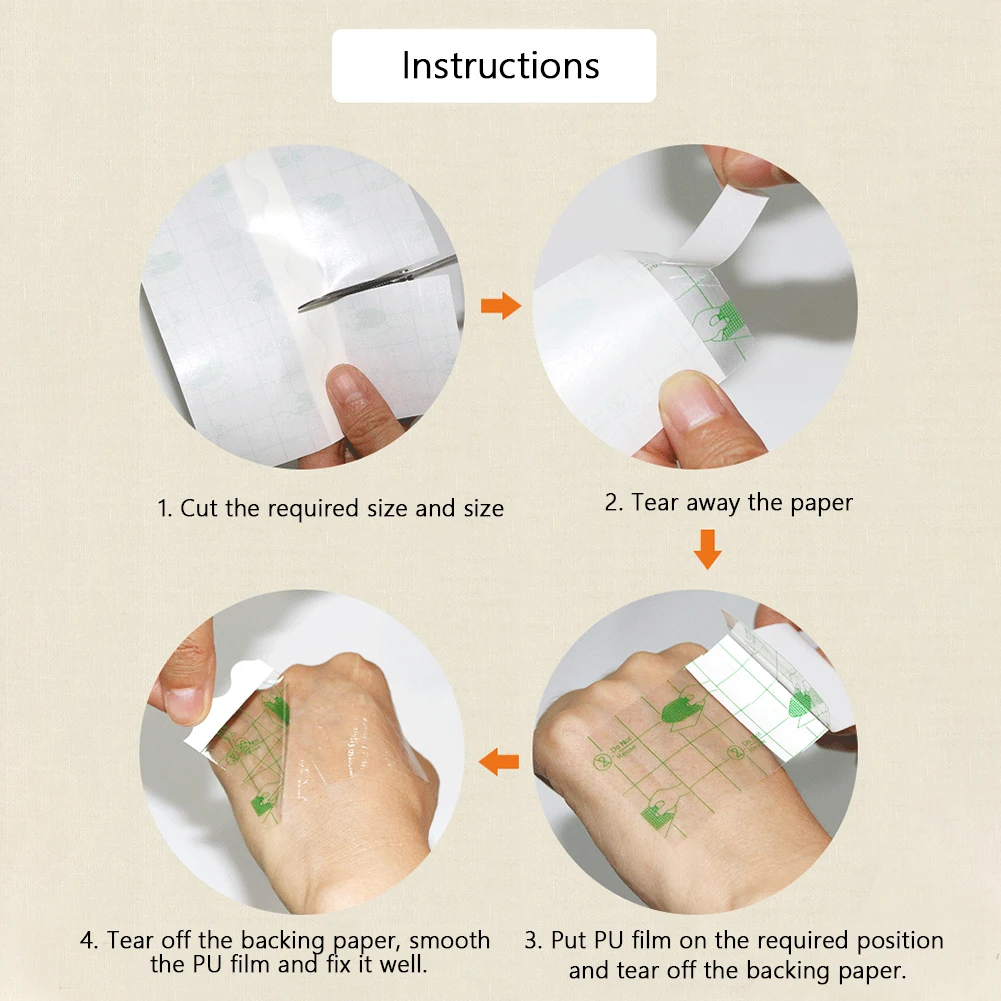 Instructions

1. Cut the required size and size

2. Tear away the paper

4. Tear off the backing paper, smooth the PU film and fix it well.

3. Put PU film on the required position and tear off the backing paper.