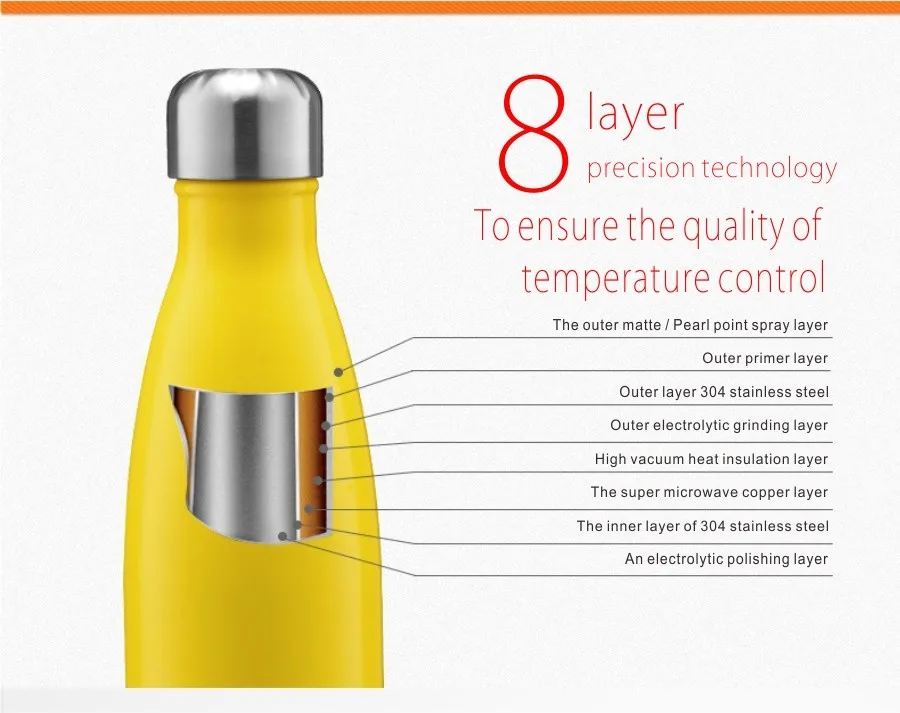 8 layer
precision technology

To ensure the quality of temperature control

The outer matte / Pearl point spray layer
Outer primer layer
Outer layer 304 stainless steel
Outer electrolytic grinding layer
High vacuum heat insulation layer
The super microwave copper layer
The inner layer of 304 stainless steel
An electrolytic polishing layer