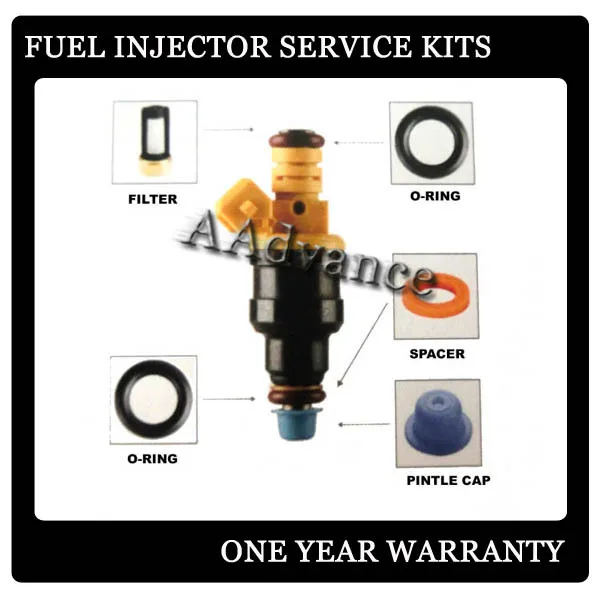 FUEL INJECTOR SERVICE KITS

FILTER

O-RING

AAdvance

SPACER

O-RING

PINTLE CAP

ONE YEAR WARRANTY