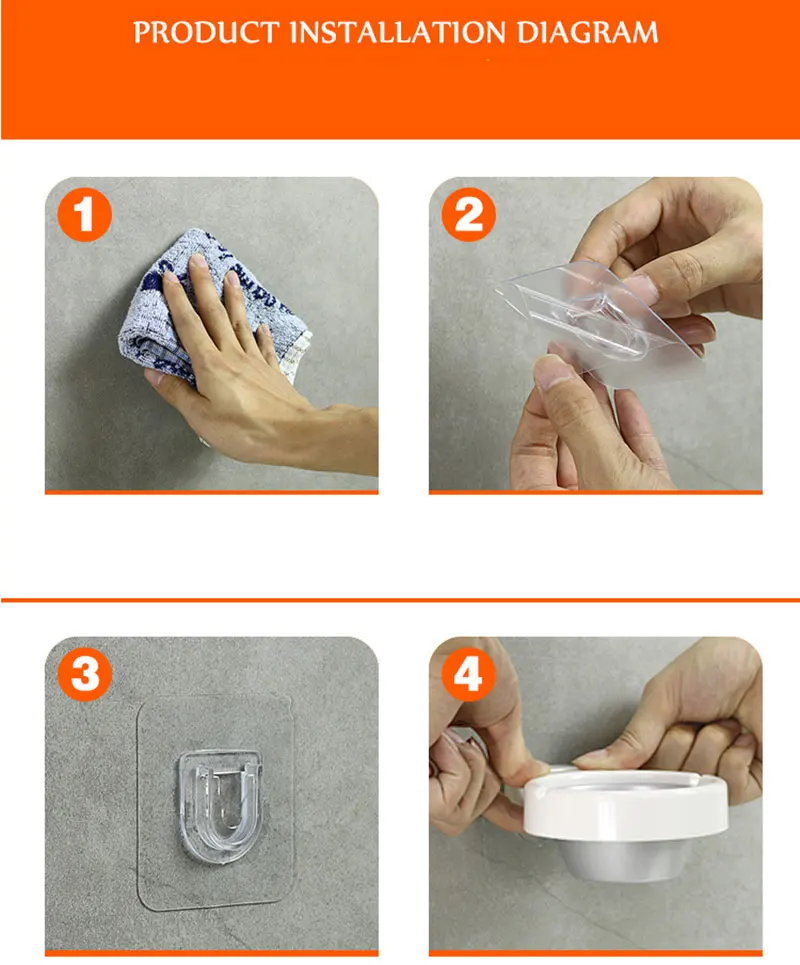 PRODUCT INSTALLATION DIAGRAM

1

2

3

4