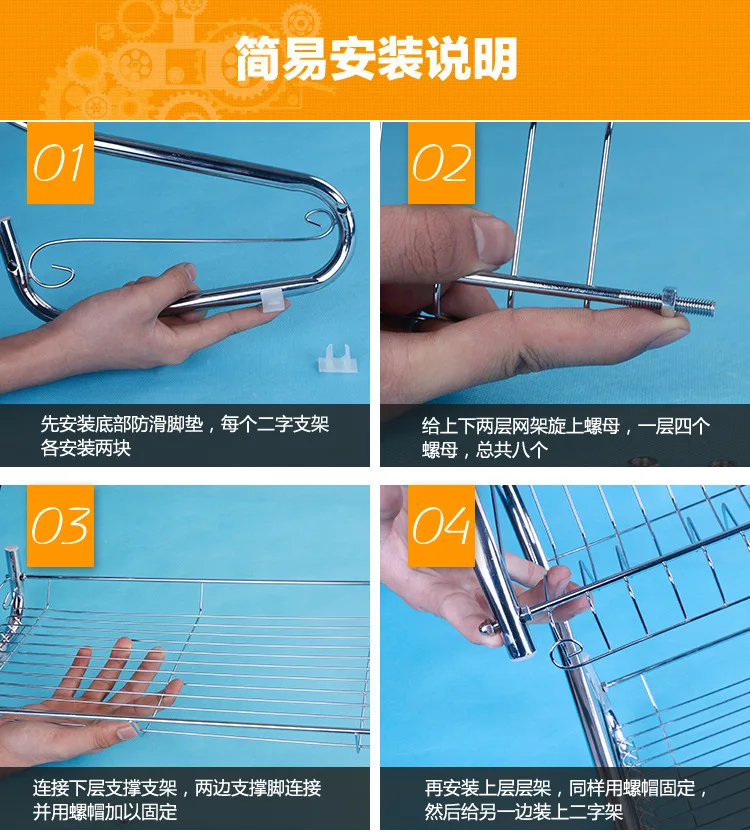 简易安装说明

01

先安装底部防滑脚垫，每个二字支架各安装两块

02

给上下两层网架旋上螺母，一层四个螺母，总共八个

03

连接下层支撑支架，两边支撑脚连接并用螺帽加以固定

04

再安装上层层架，同样用螺帽固定，然后给另一边装上二字架