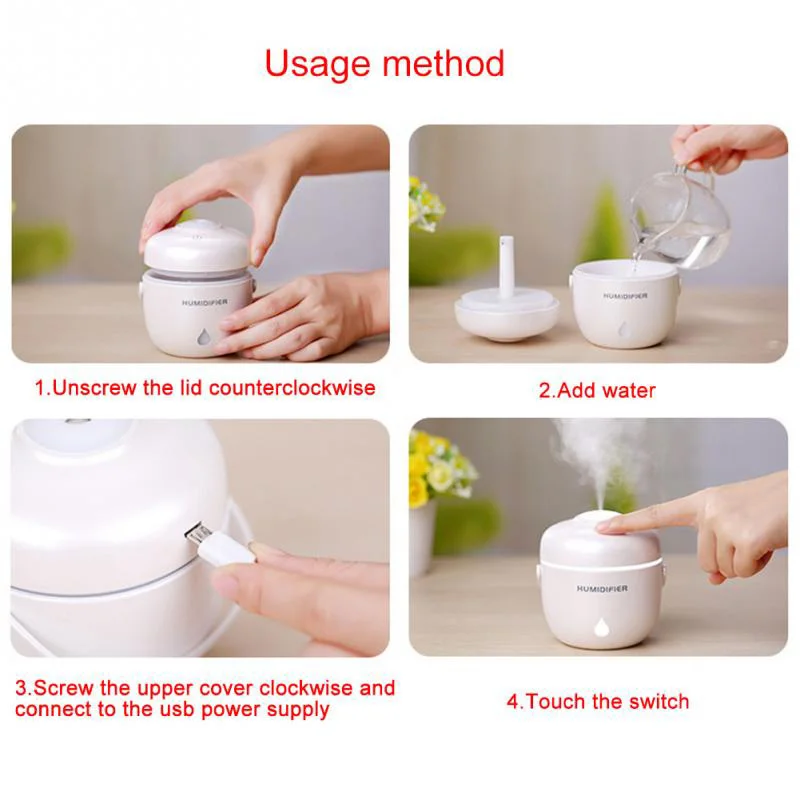 Usage method

HUMIDIFIER

1.Unscrew the lid counterclockwise

HUMIDIFIER

2.Add water

3.Screw the upper cover clockwise and connect to the usb power supply

HUMIDIFIER

4.Touch the switch