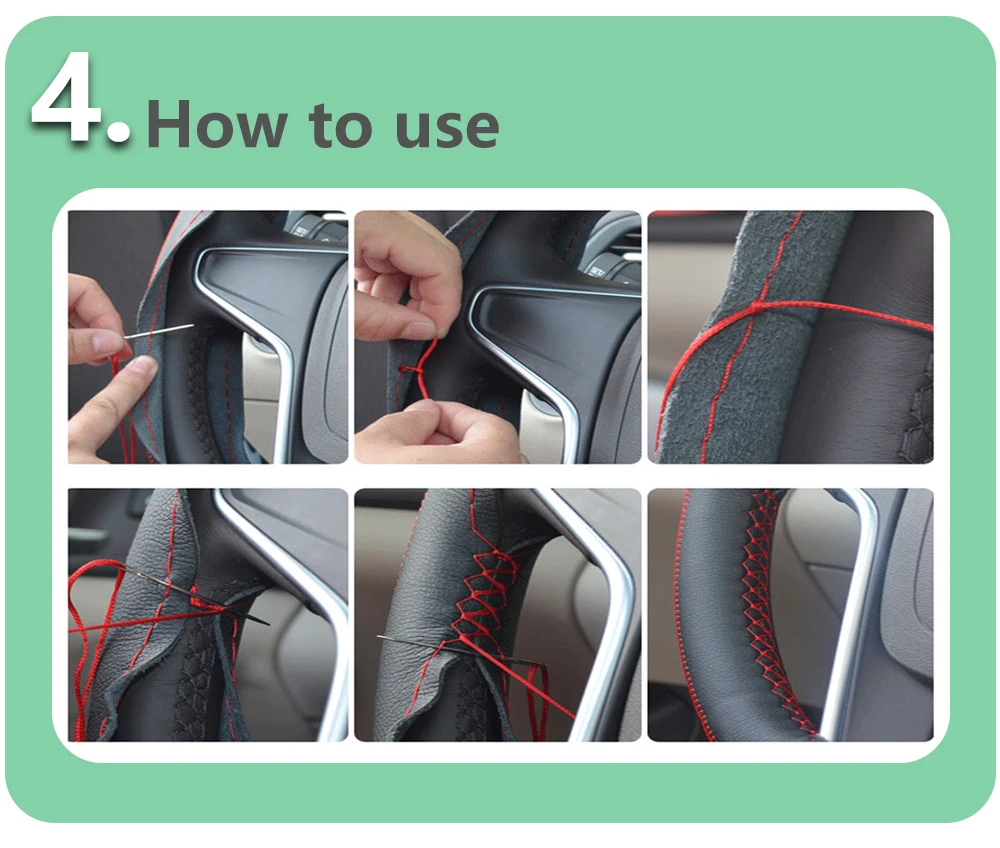 4. How to use