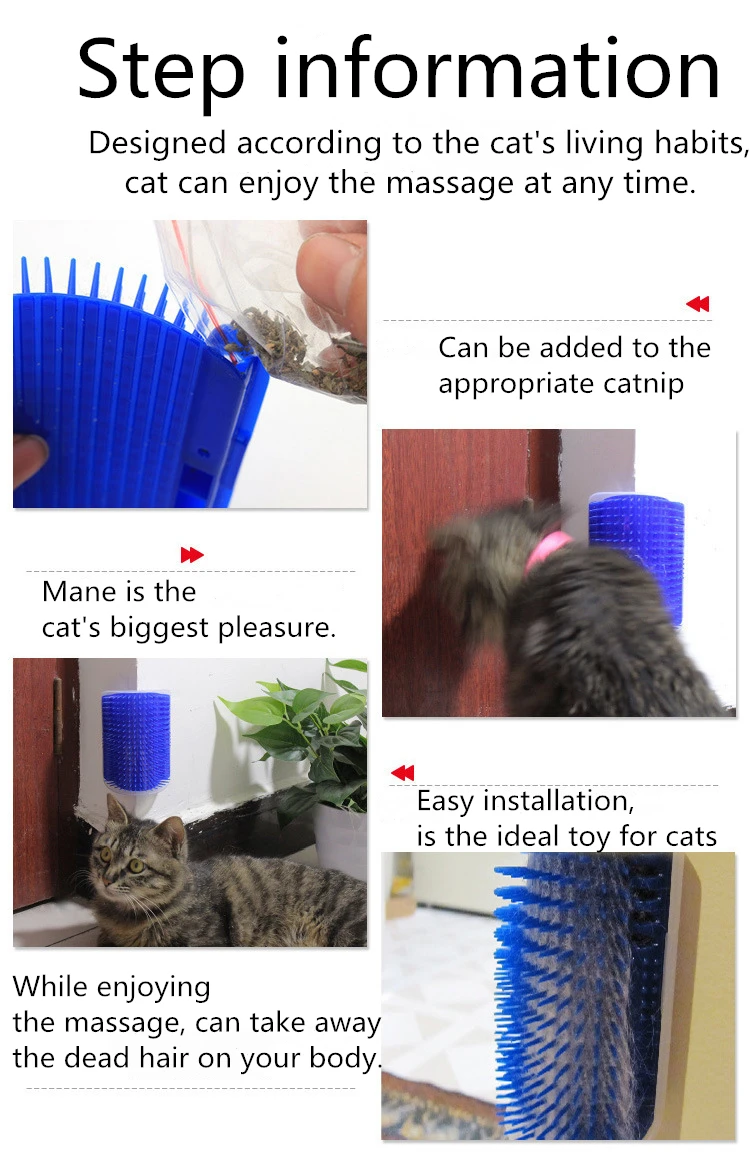 Step information

Designed according to the cat's living habits, cat can enjoy the massage at any time.

Can be added to the appropriate catnip

Mane is the cat's biggest pleasure.

Easy installation, is the ideal toy for cats

While enjoying the massage, can take away the dead hair on your body.