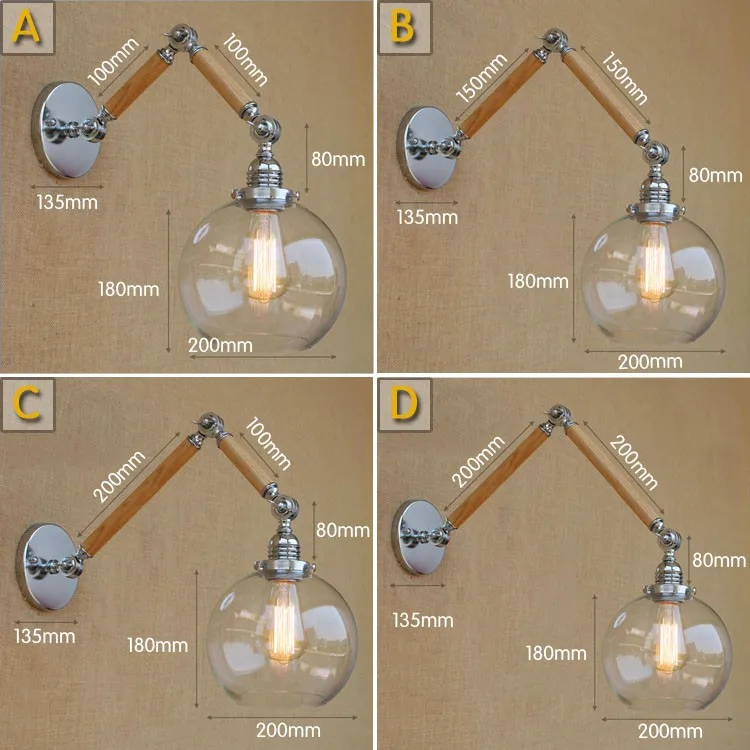 A
100mm
100mm
80mm
135mm
180mm
200mm

B
150mm
150mm
80mm
135mm
180mm
200mm

C
200mm
100mm
80mm
135mm
180mm
200mm

D
200mm
200mm
80mm
135mm
180mm
200mm