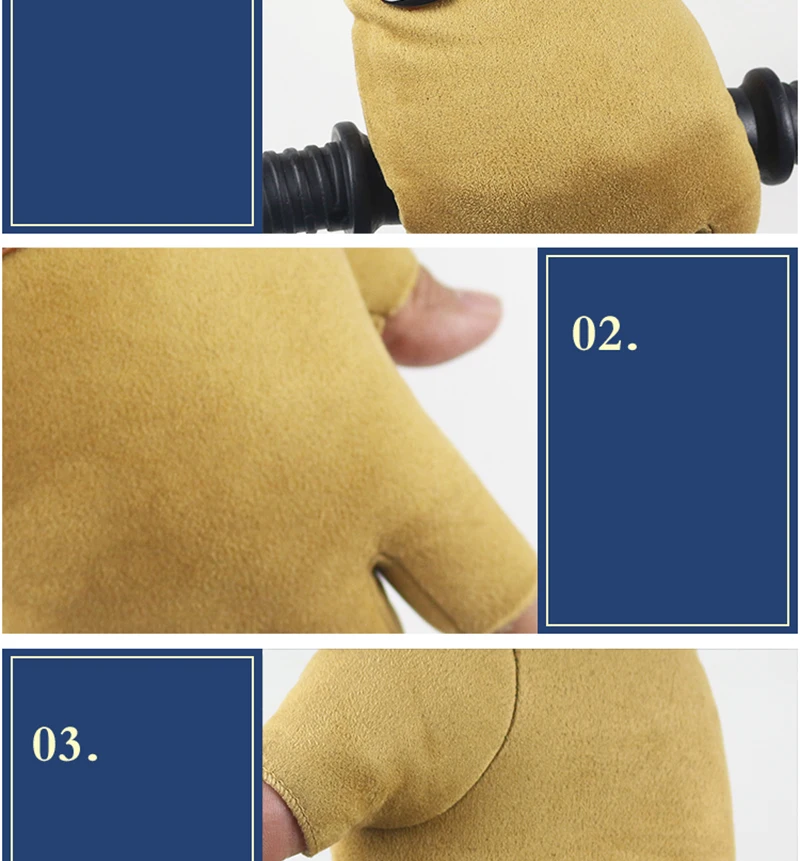 02.

03.