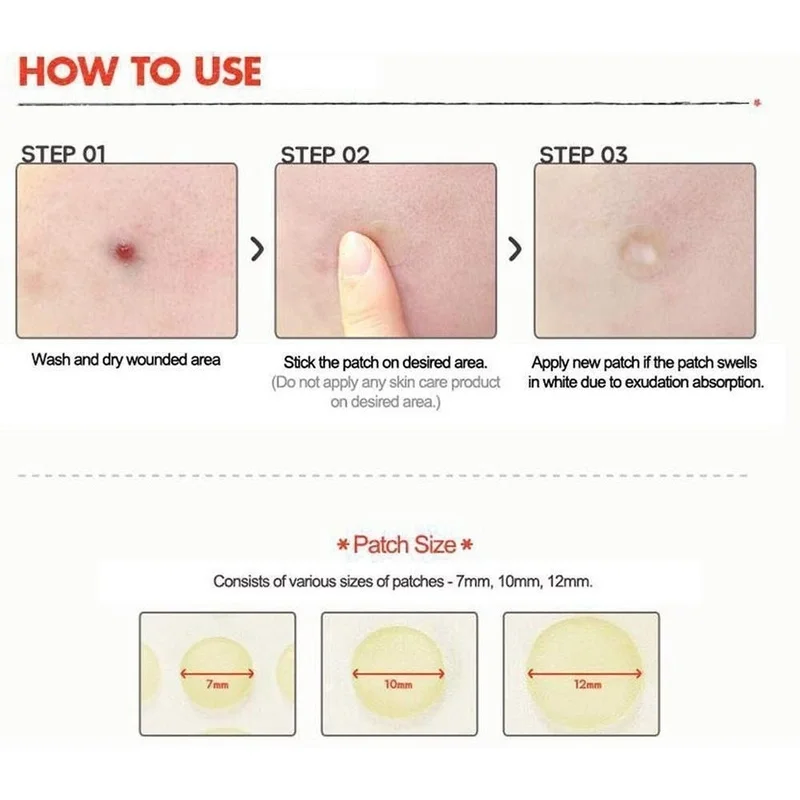 HOW TO USE

STEP 01

Wash and dry wounded area

STEP 02

Stick the patch on desired area.
(Do not apply any skin care product on desired area.)

STEP 03

Apply new patch if the patch swells in white due to exudation absorption.

* Patch Size *

Consists of various sizes of patches - 7mm, 10mm, 12mm.

7mm

10mm

12mm