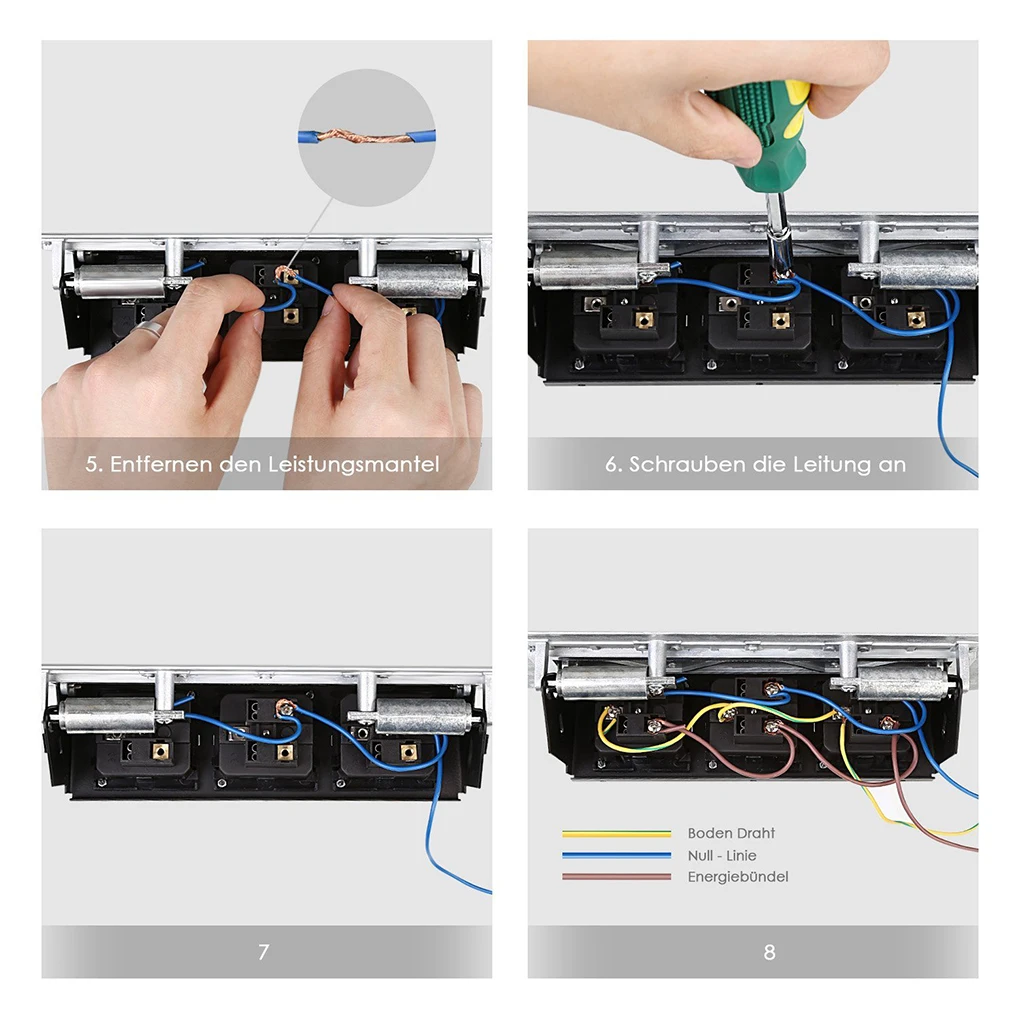 5. Entfernen den Leistungsmantel

6. Schrauben die Leitung an

7

Boden Draht
Null - Linie
Energiebündel

8