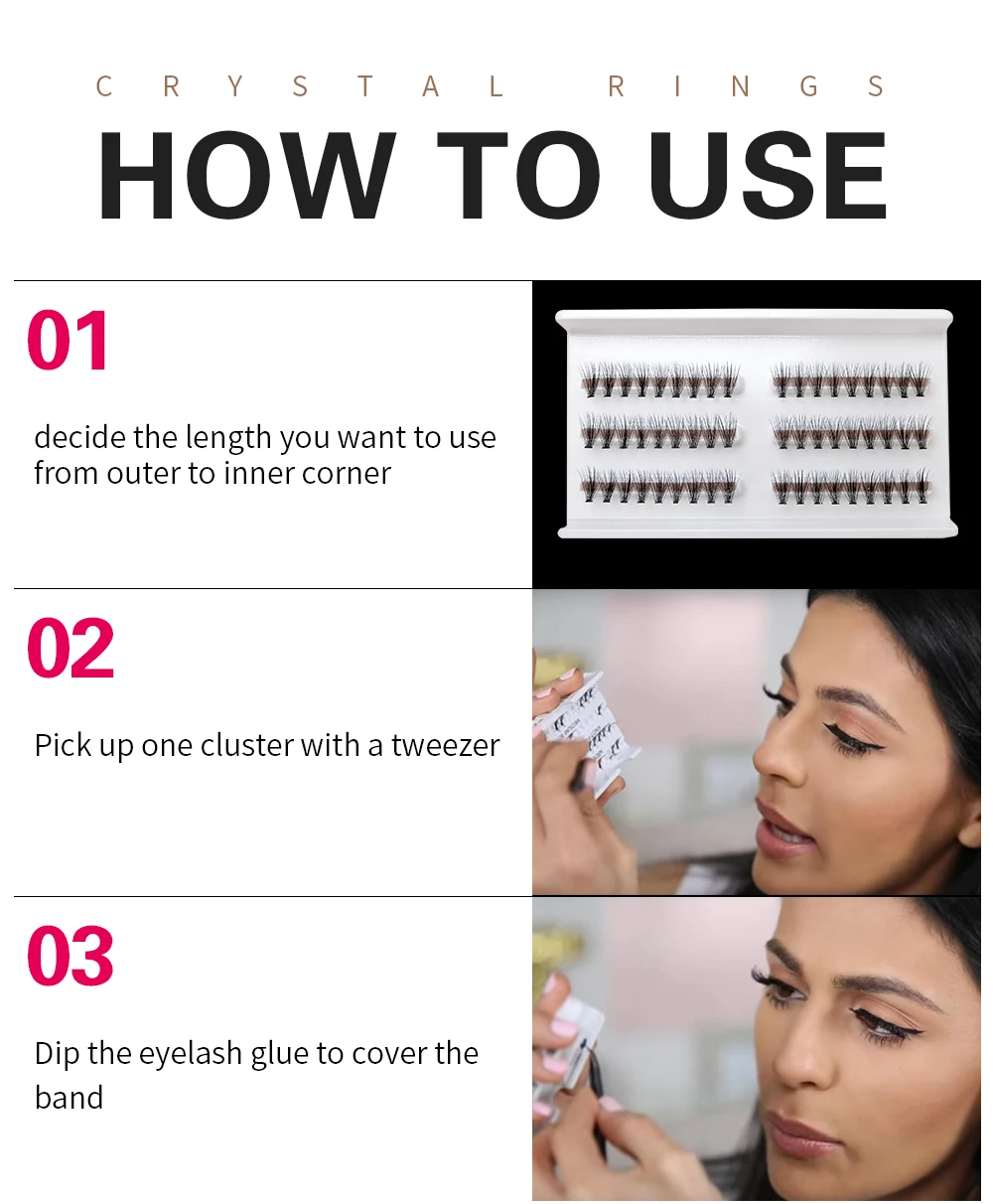 CRYSTAL RINGS

HOW TO USE

01

decide the length you want to use from outer to inner corner

02

Pick up one cluster with a tweezer

03

Dip the eyelash glue to cover the band