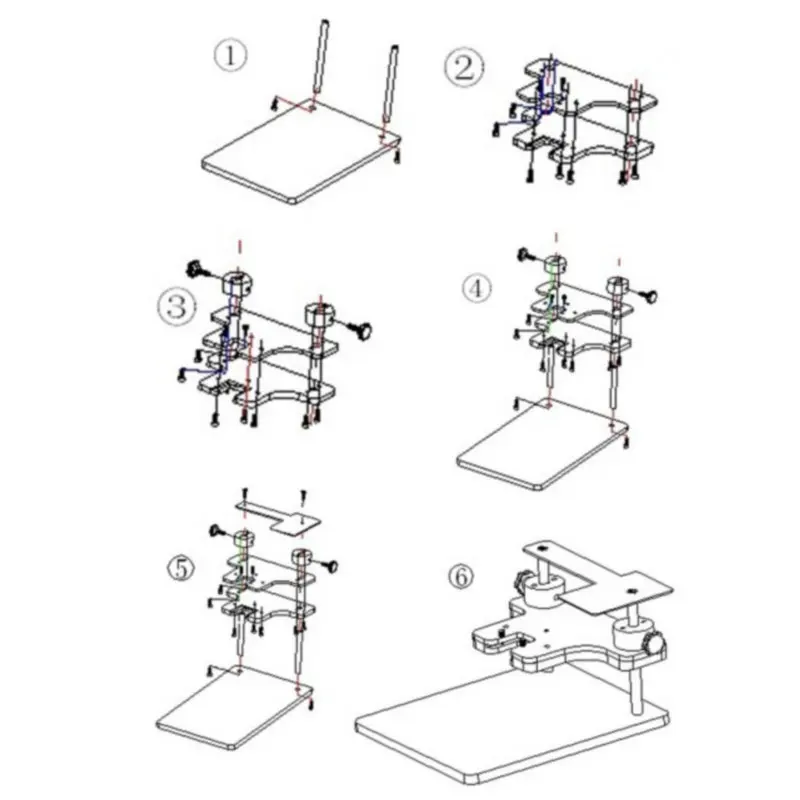 ①
②
③
④
⑤
⑥