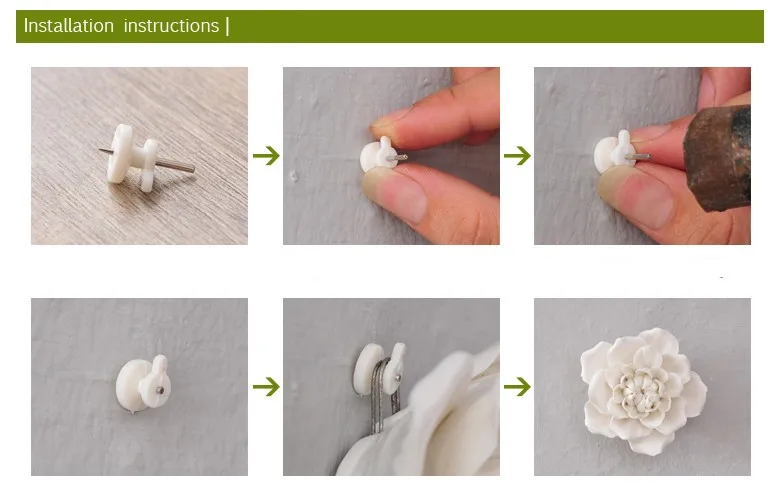 Installation instructions |