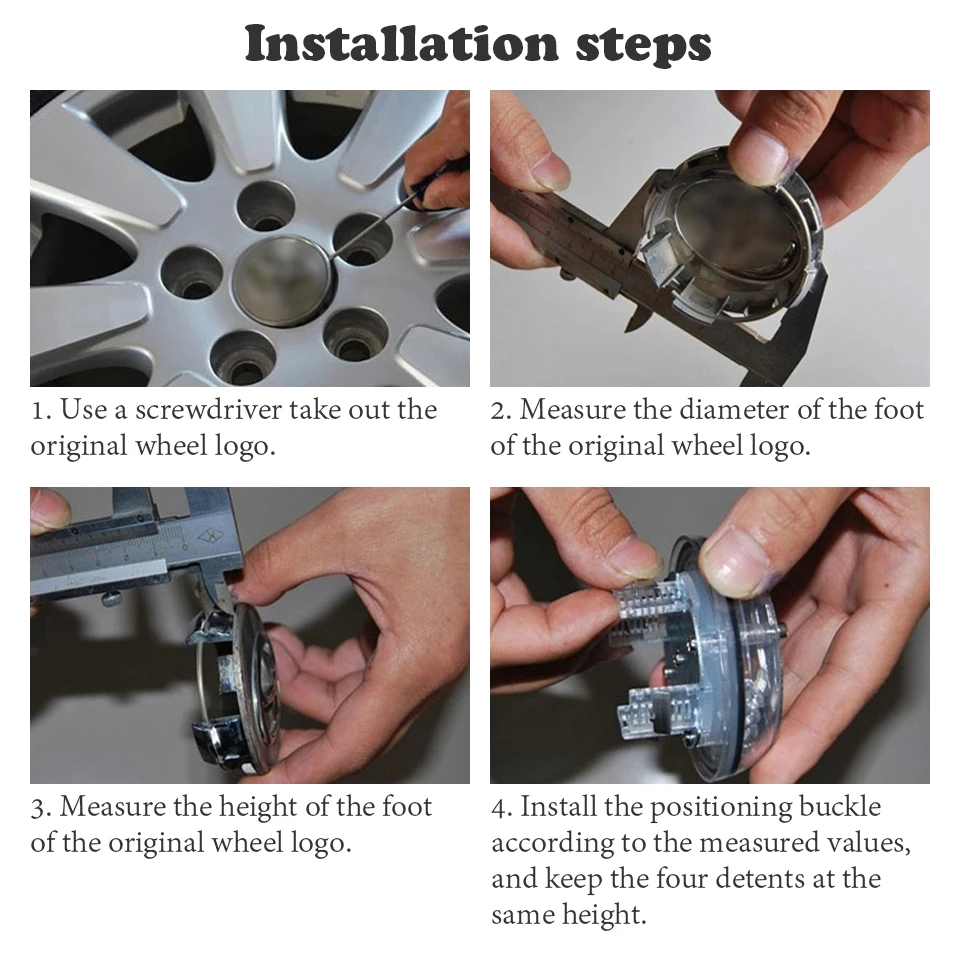 Installation steps

1. Use a screwdriver take out the original wheel logo.

2. Measure the diameter of the foot of the original wheel logo.

3. Measure the height of the foot of the original wheel logo.

4. Install the positioning buckle according to the measured values, and keep the four detents at the same height.