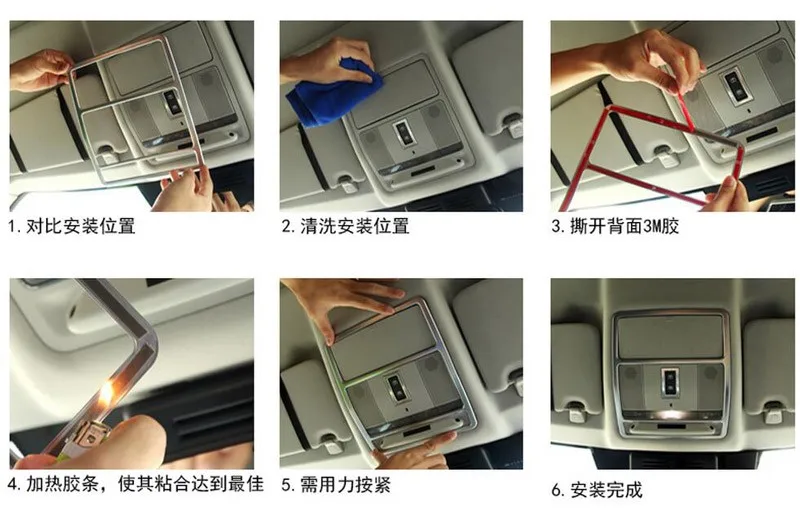 1. 对比安装位置

2. 清洗安装位置

3. 撕开背面3M胶

4. 加热胶条，使其粘合达到最佳

5. 需用力按紧

6. 安装完成