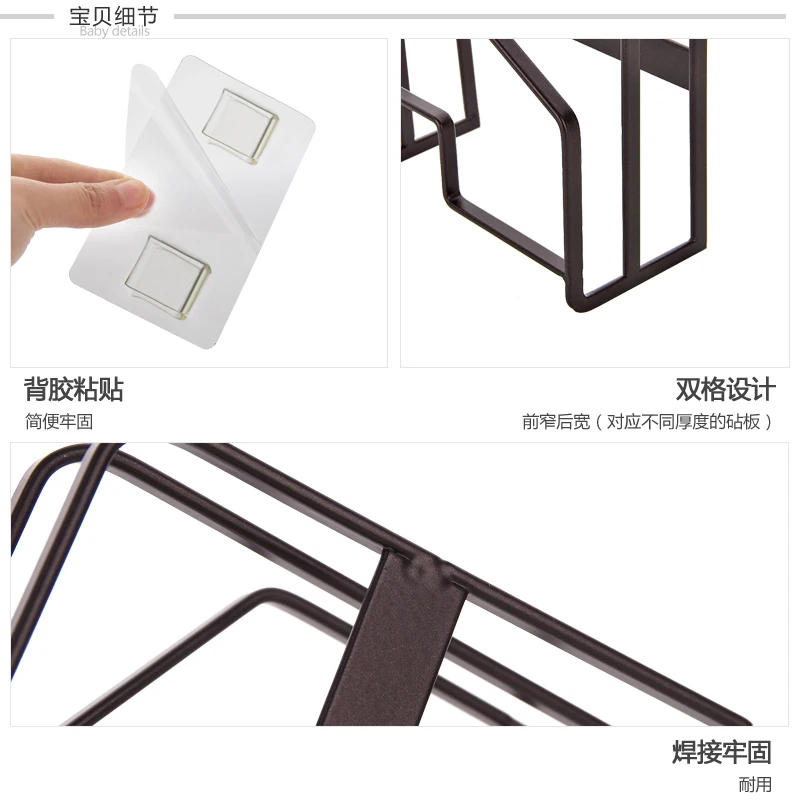 宝贝细节
Baby details

背胶粘贴
简便牢固

双格设计
前窄后宽（对应不同厚度的砧板）

焊接牢固
耐用