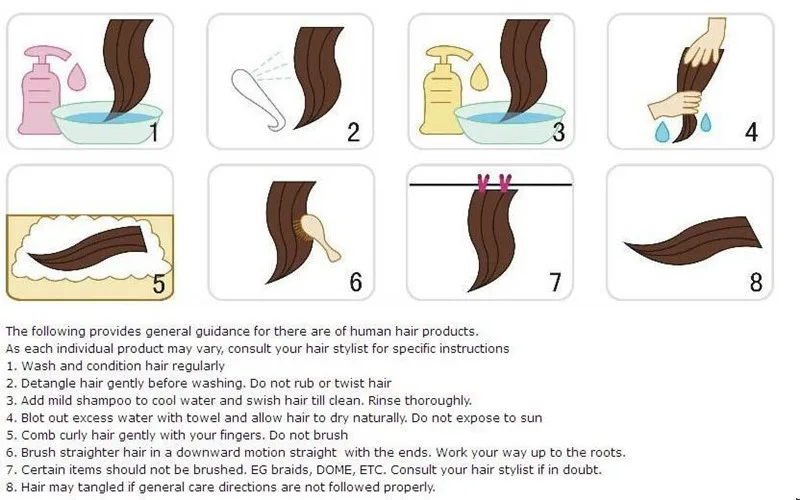 1

2

3

4

5

6

7

8

The following provides general guidance for there are of human hair products.
As each individual product may vary, consult your hair stylist for specific instructions
1. Wash and condition hair regularly
2. Detangle hair gently before washing. Do not rub or twist hair
3. Add mild shampoo to cool water and swish hair till clean. Rinse thoroughly.
4. Blot out excess water with towel and allow hair to dry naturally. Do not expose to sun
5. Comb curly hair gently with your fingers. Do not brush
6. Brush straighter hair in a downward motion straight with the ends. Work your way up to the roots.
7. Certain items should not be brushed. EG braids, DOME, ETC. Consult your hair stylist if in doubt.
8. Hair may tangled if general care directions are not followed properly.